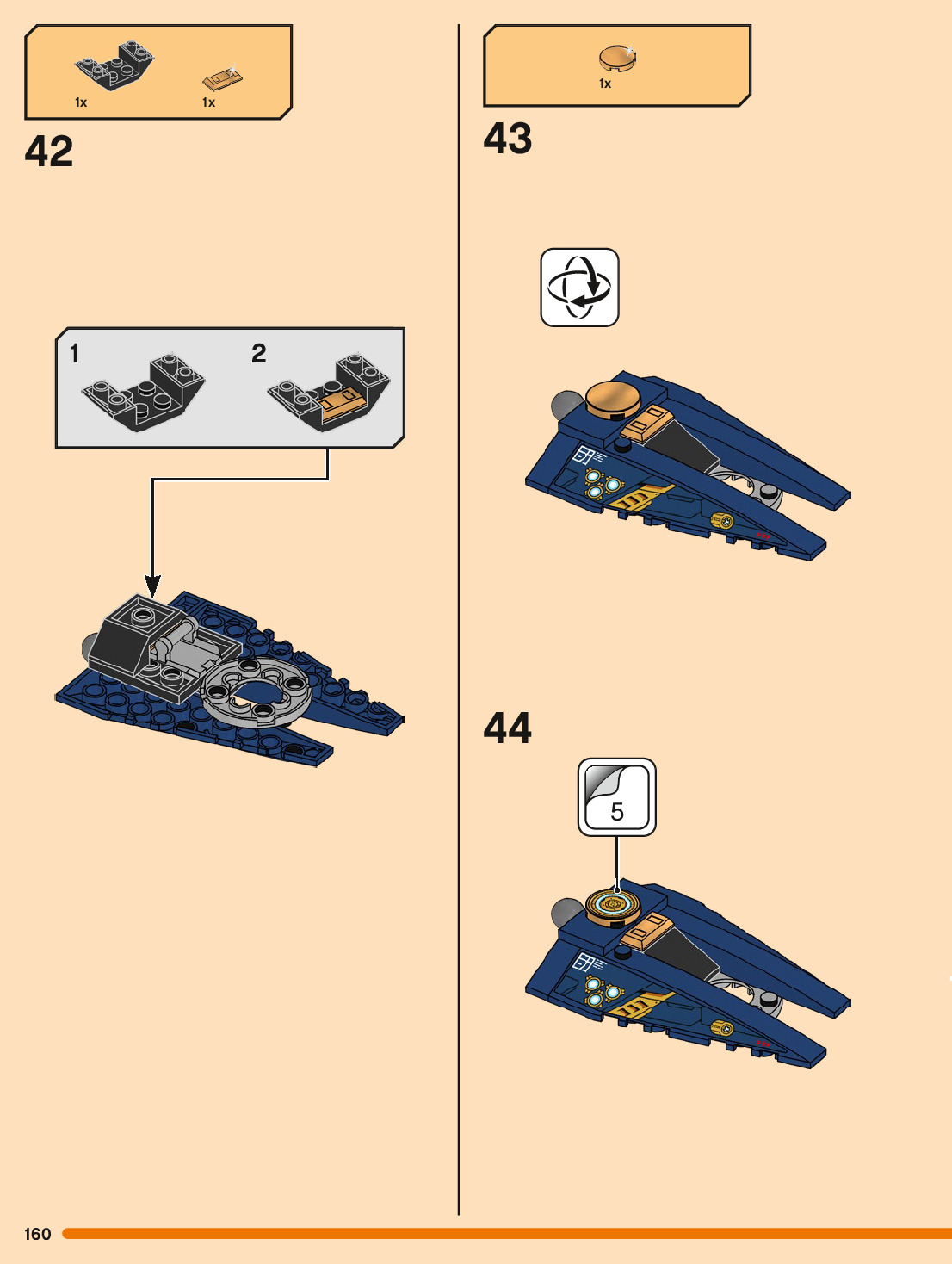 1x
1x

42

1
2

1x

43

44

5

160