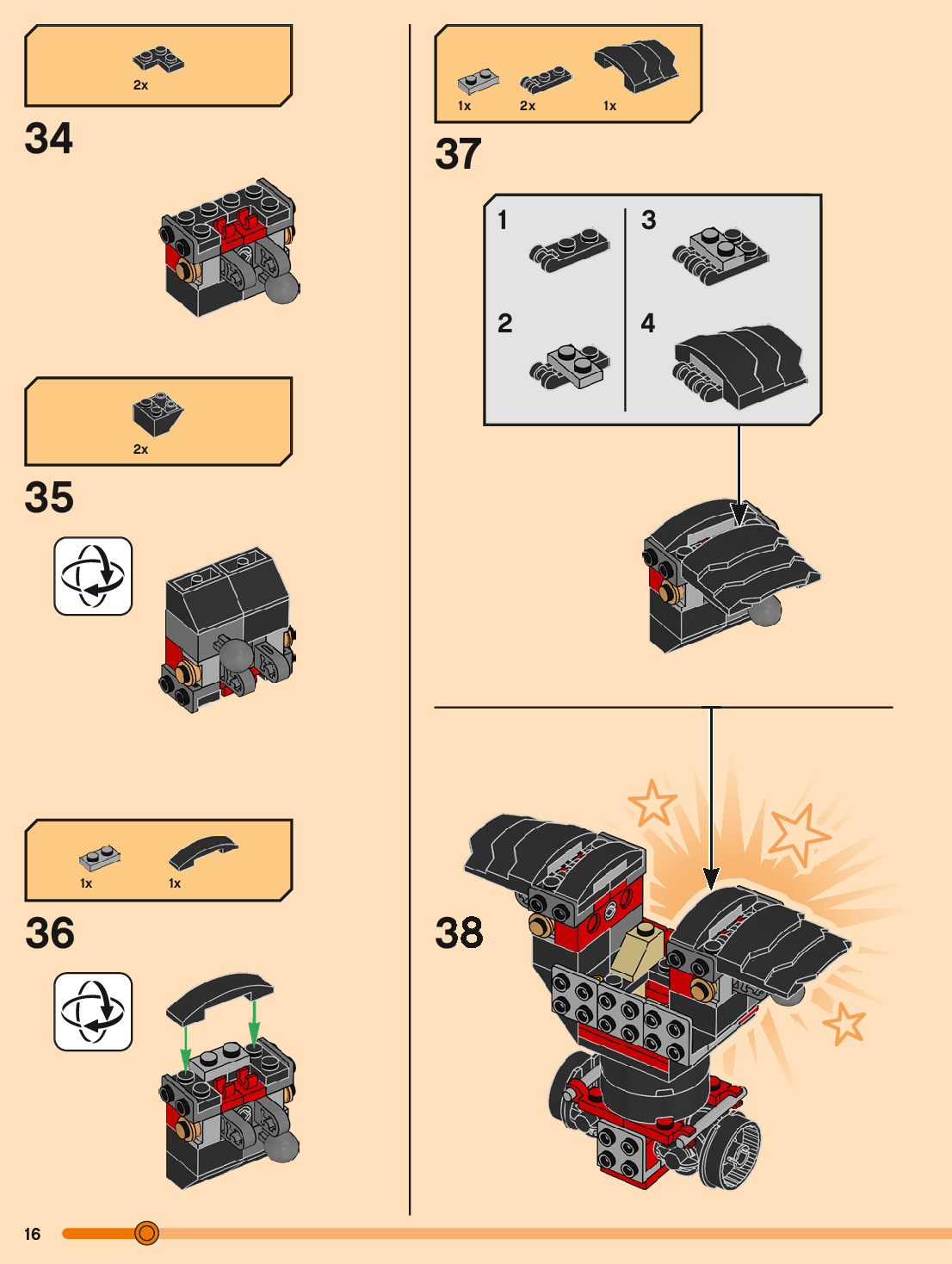 2x

34

2x

35

1x 1x

36

1x 2x 1x

37

1

2

3

4

38

16