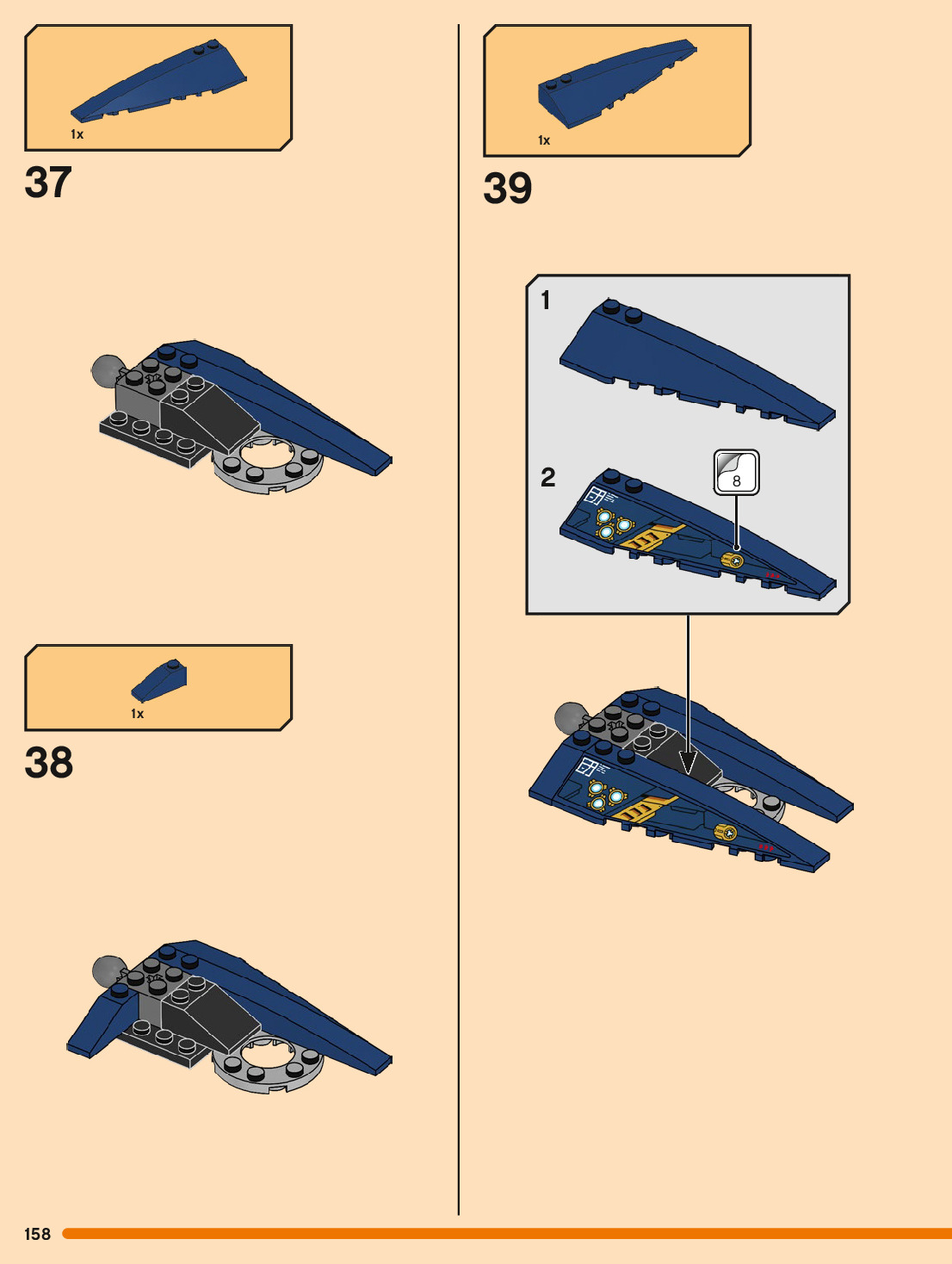 1x

37

1x

38

1x

39

1

2

8

158