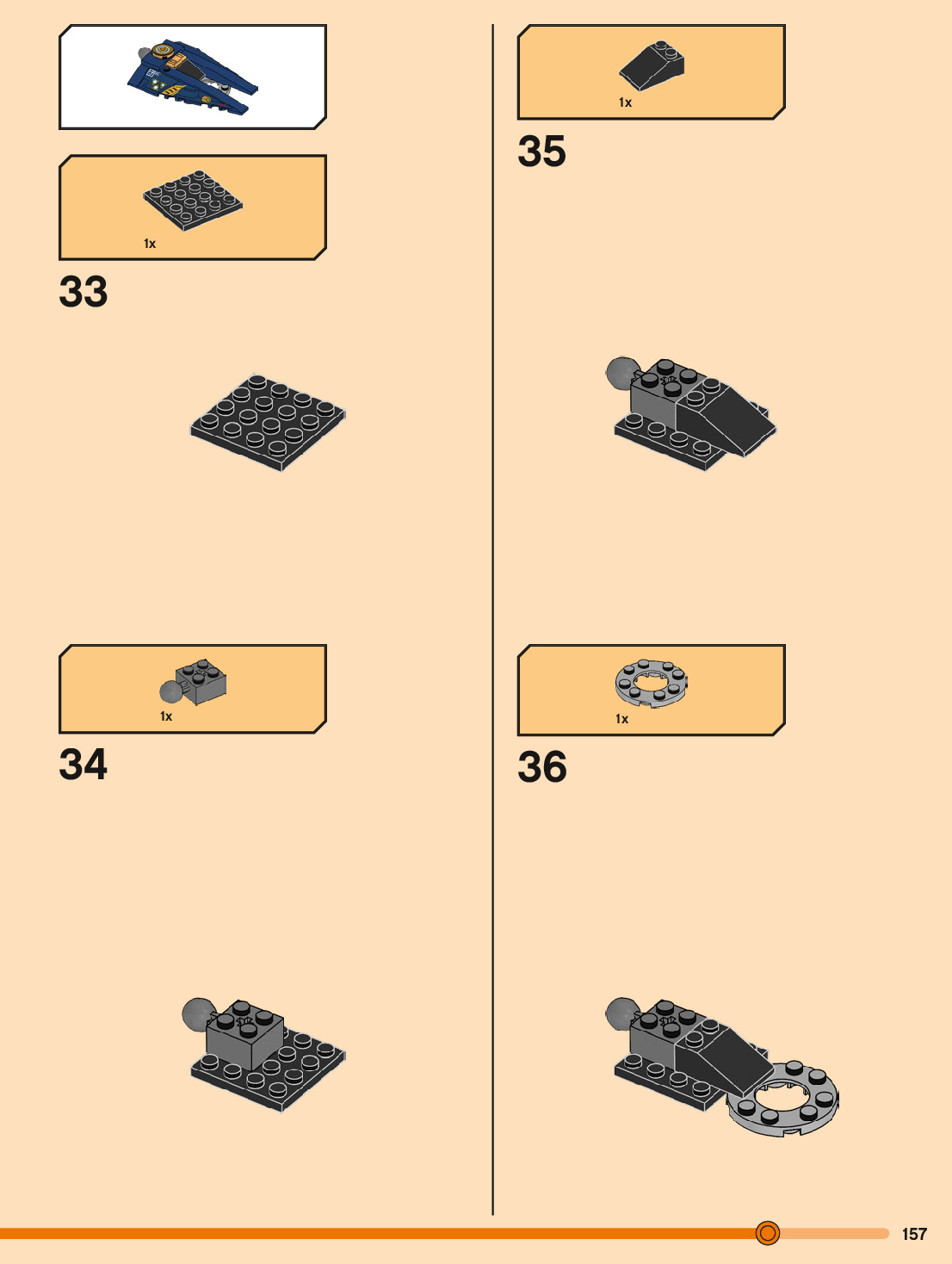 1x

33

1x

34

1x

35

1x

36

157