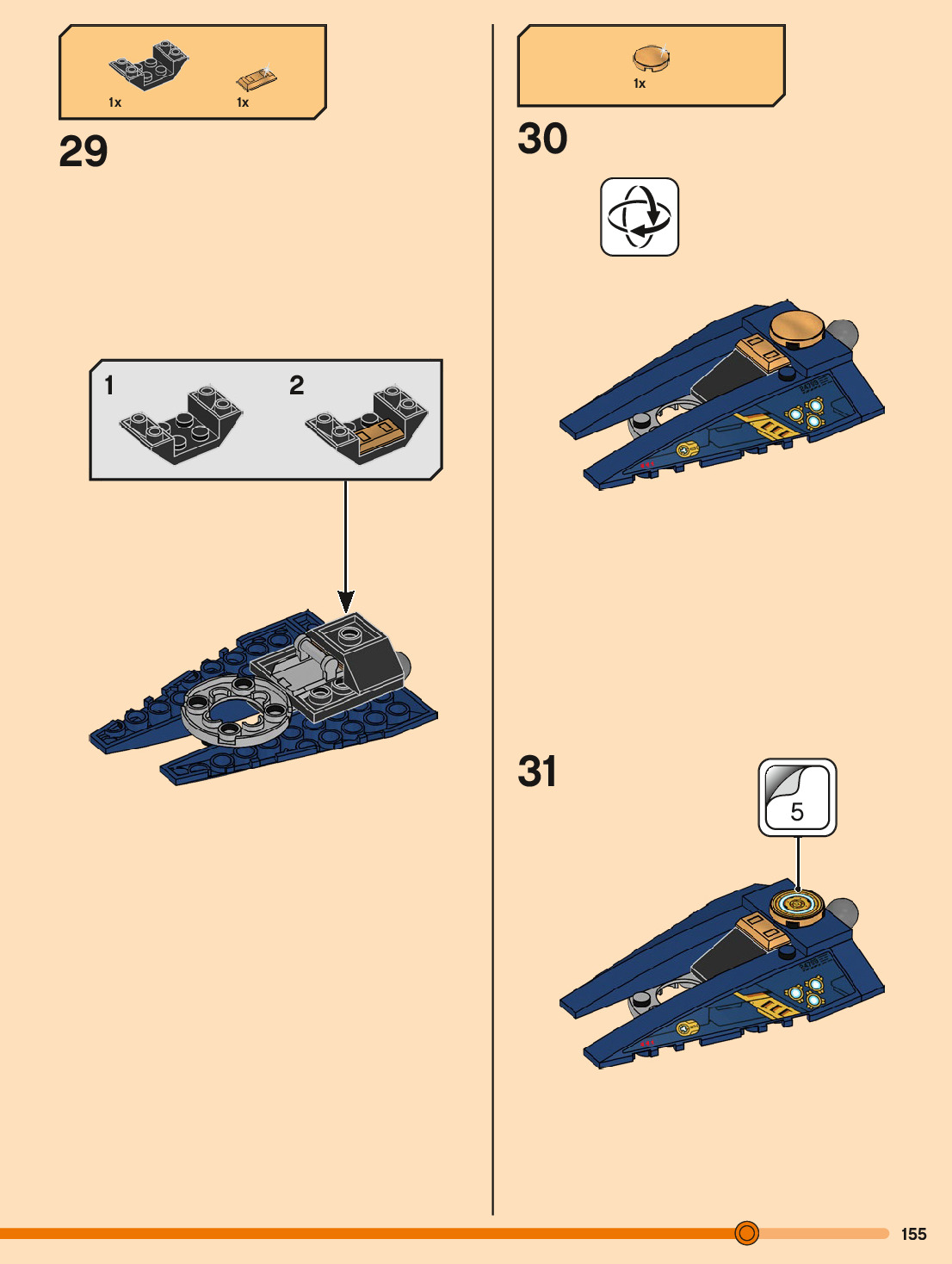 1x 1x

29

1 2

1x

30

31

5

155