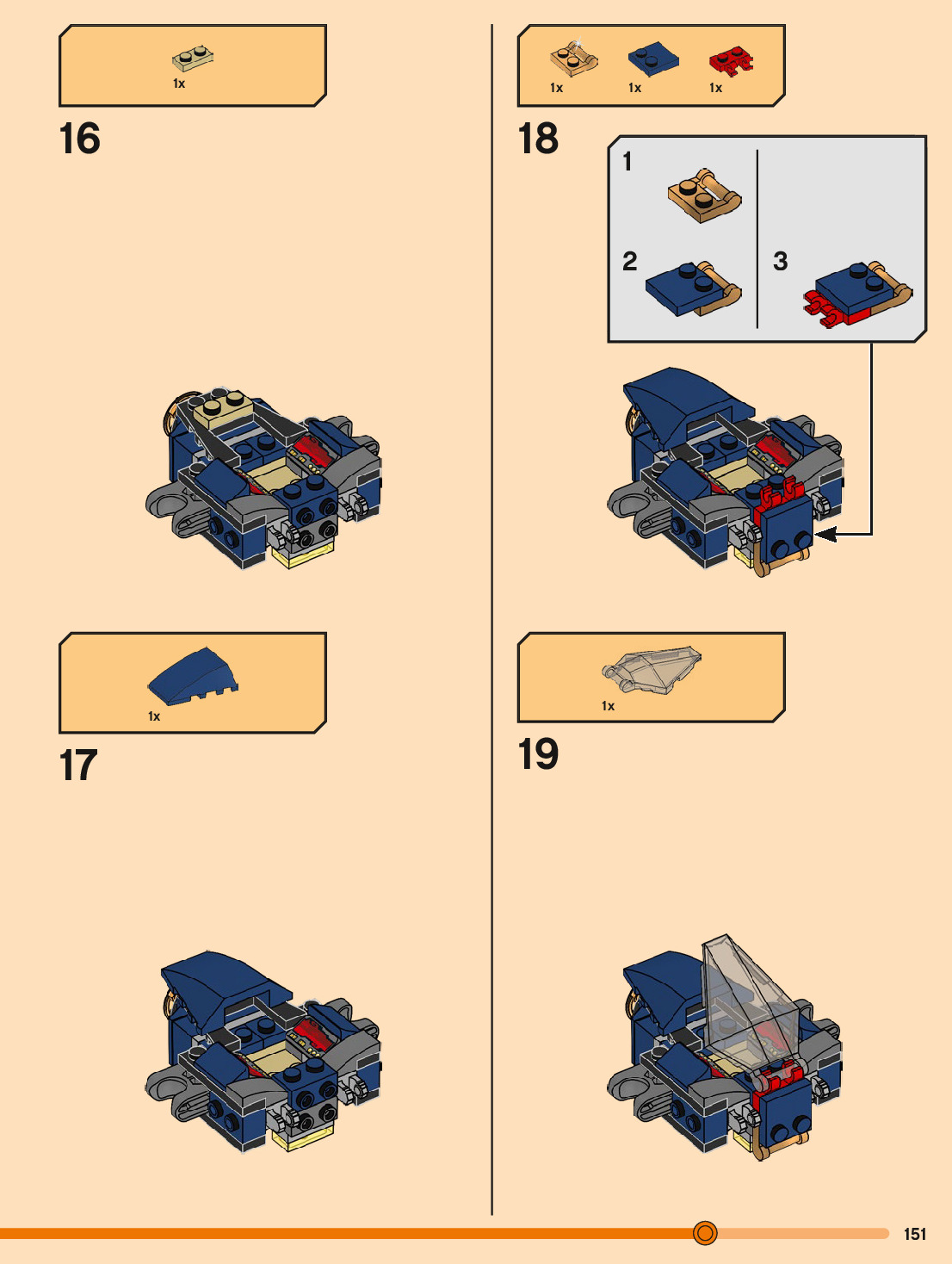 1x

16

1x

17

1x 1x 1x

18

1

2

3

1x

19

151