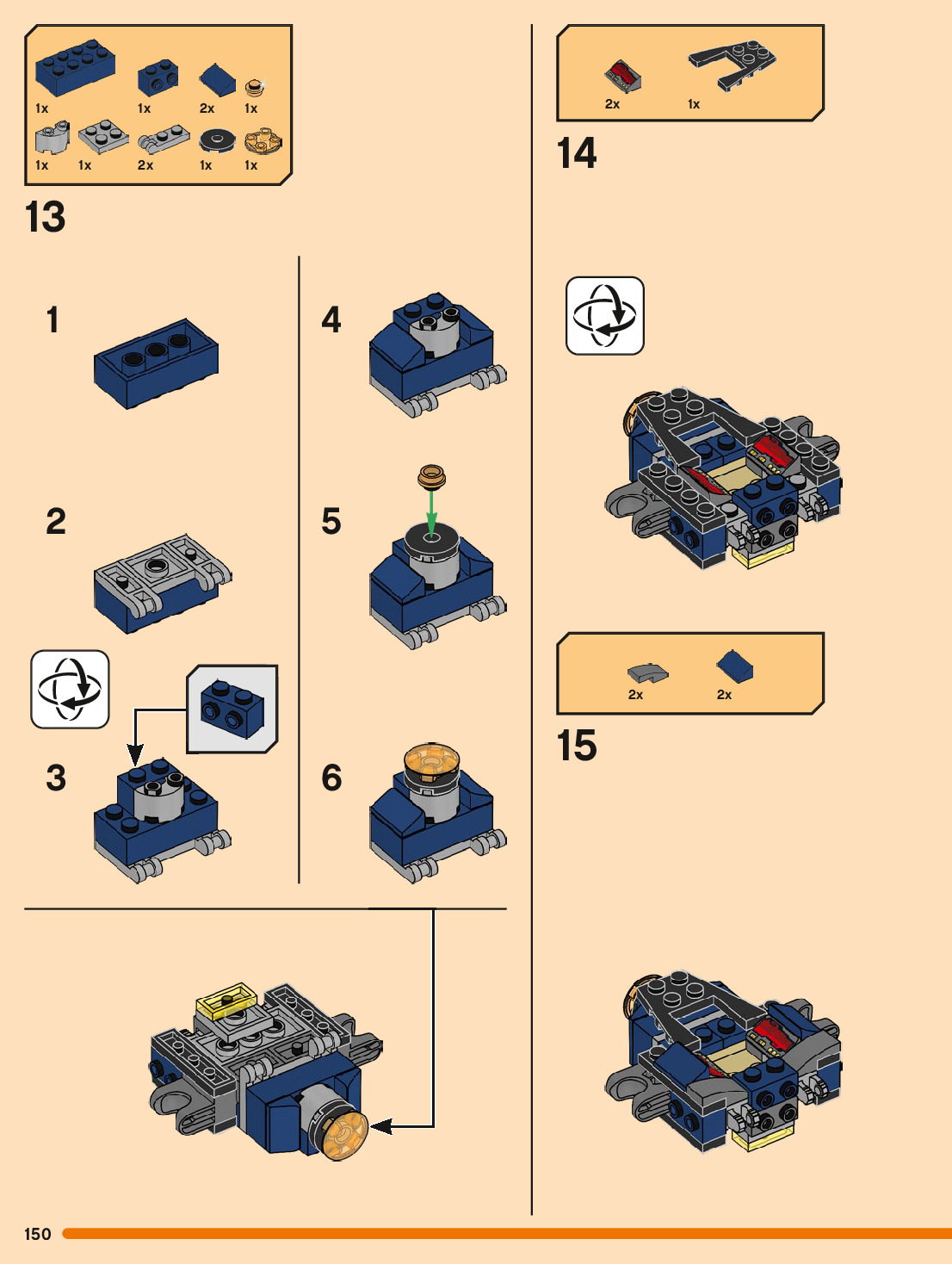 1x 1x 2x 1x
1x 1x 2x 1x 1x

13

1

2

3

4

5

6

2x 1x

14

2x 2x

15

150