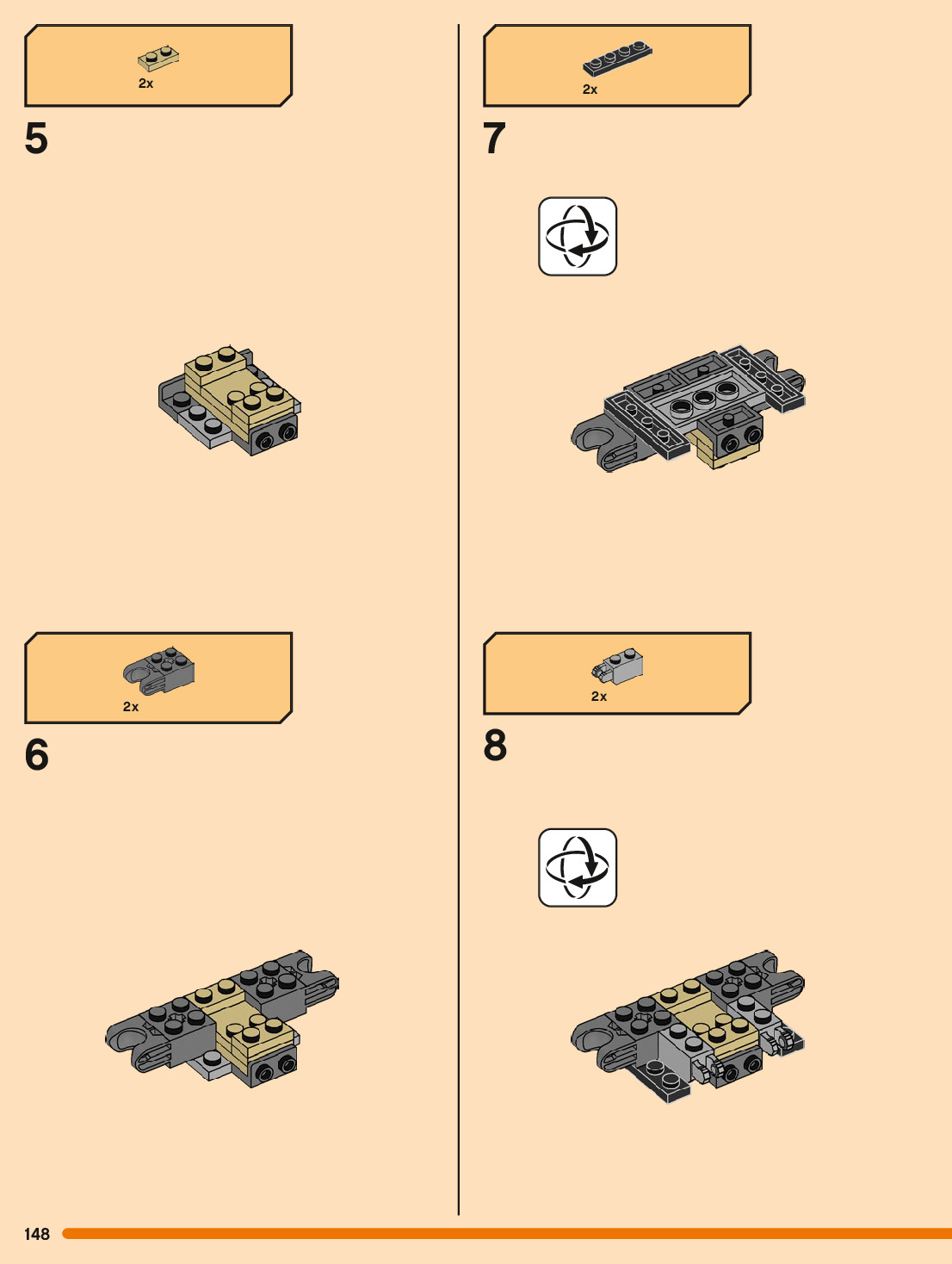 2x

5

2x

6

2x

7

2x

8

148