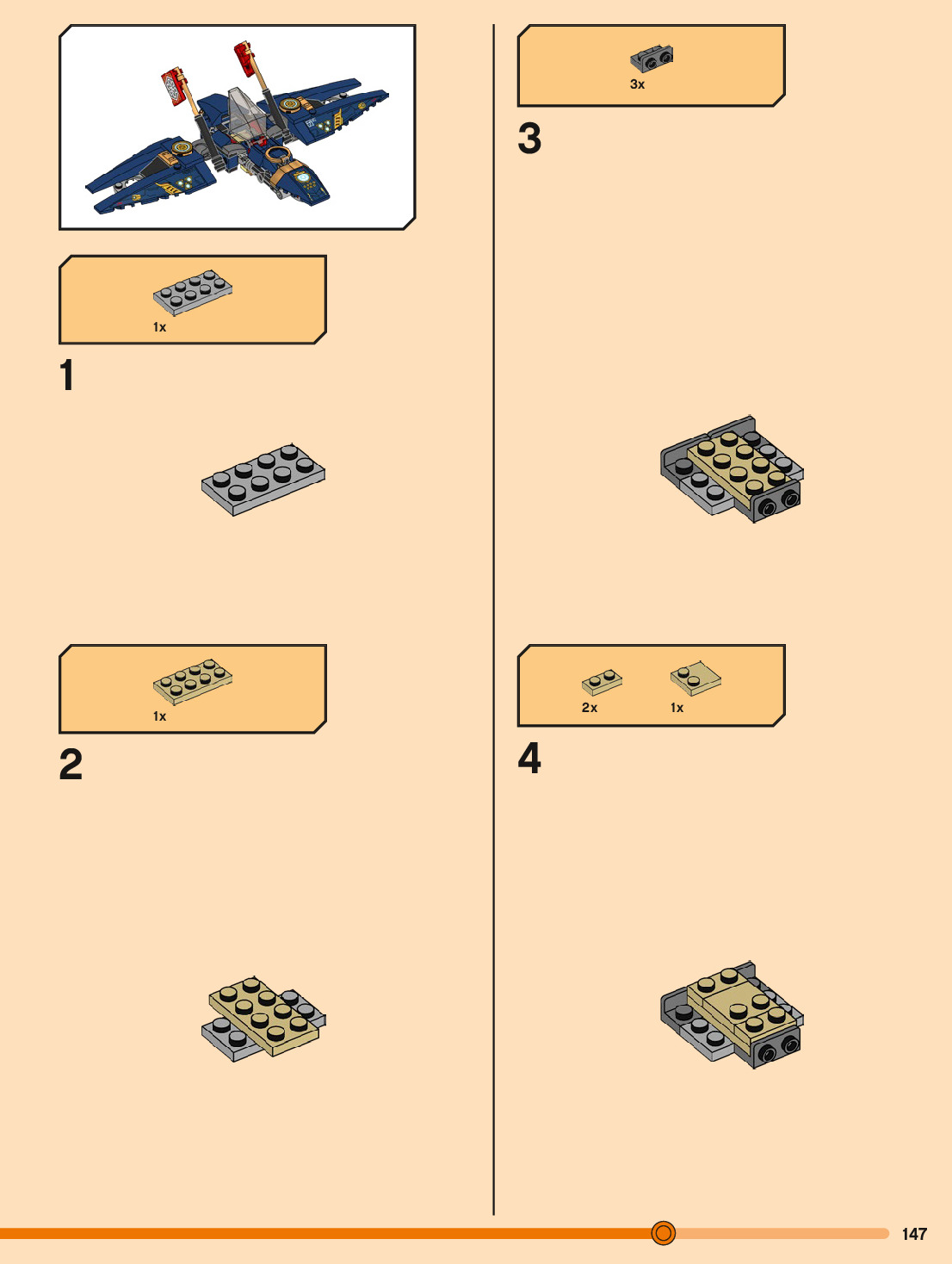 1x

1

1x

2

3x

3

2x 1x

4

147