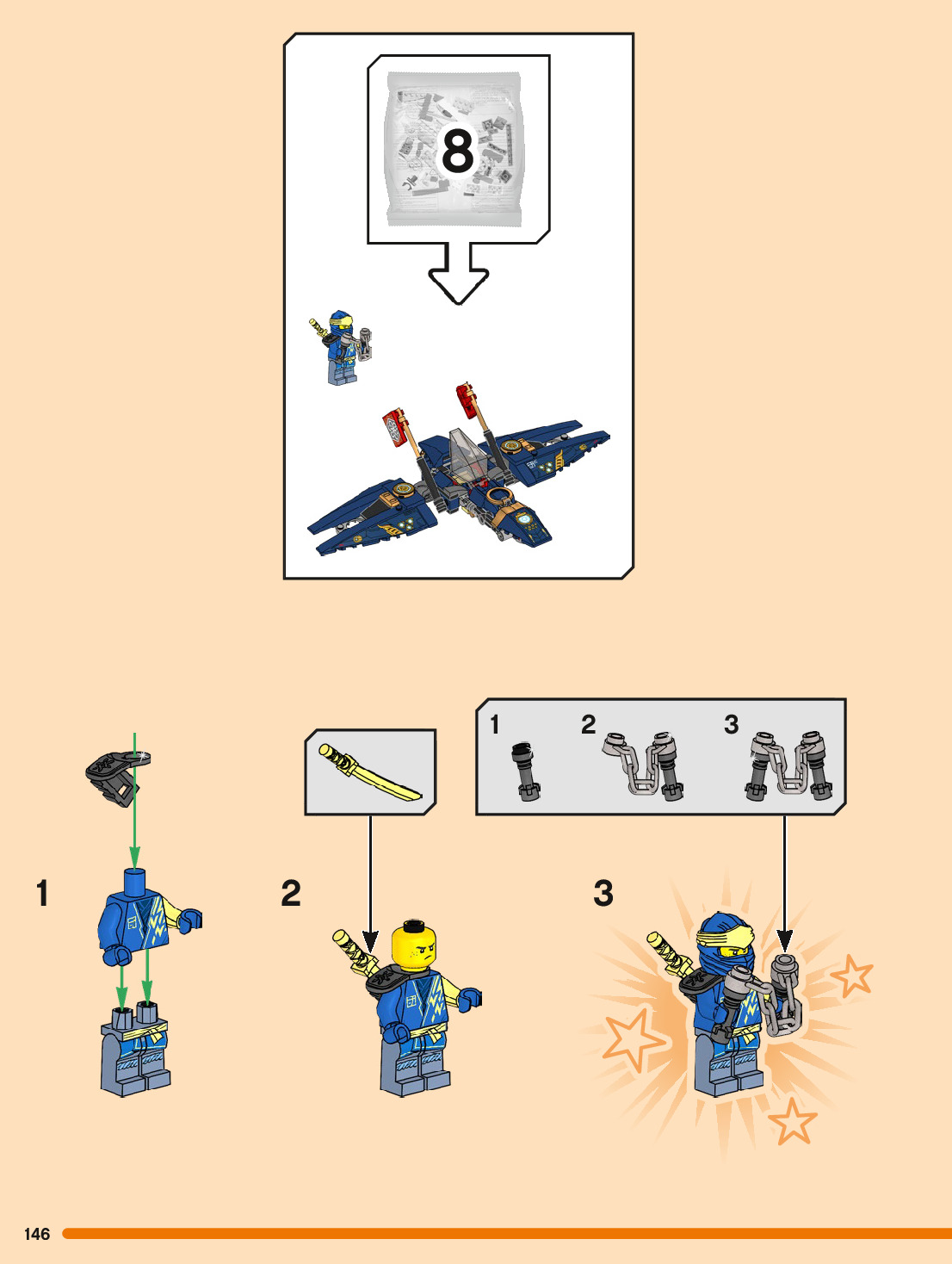 8

1

2

1 2 3

3

146