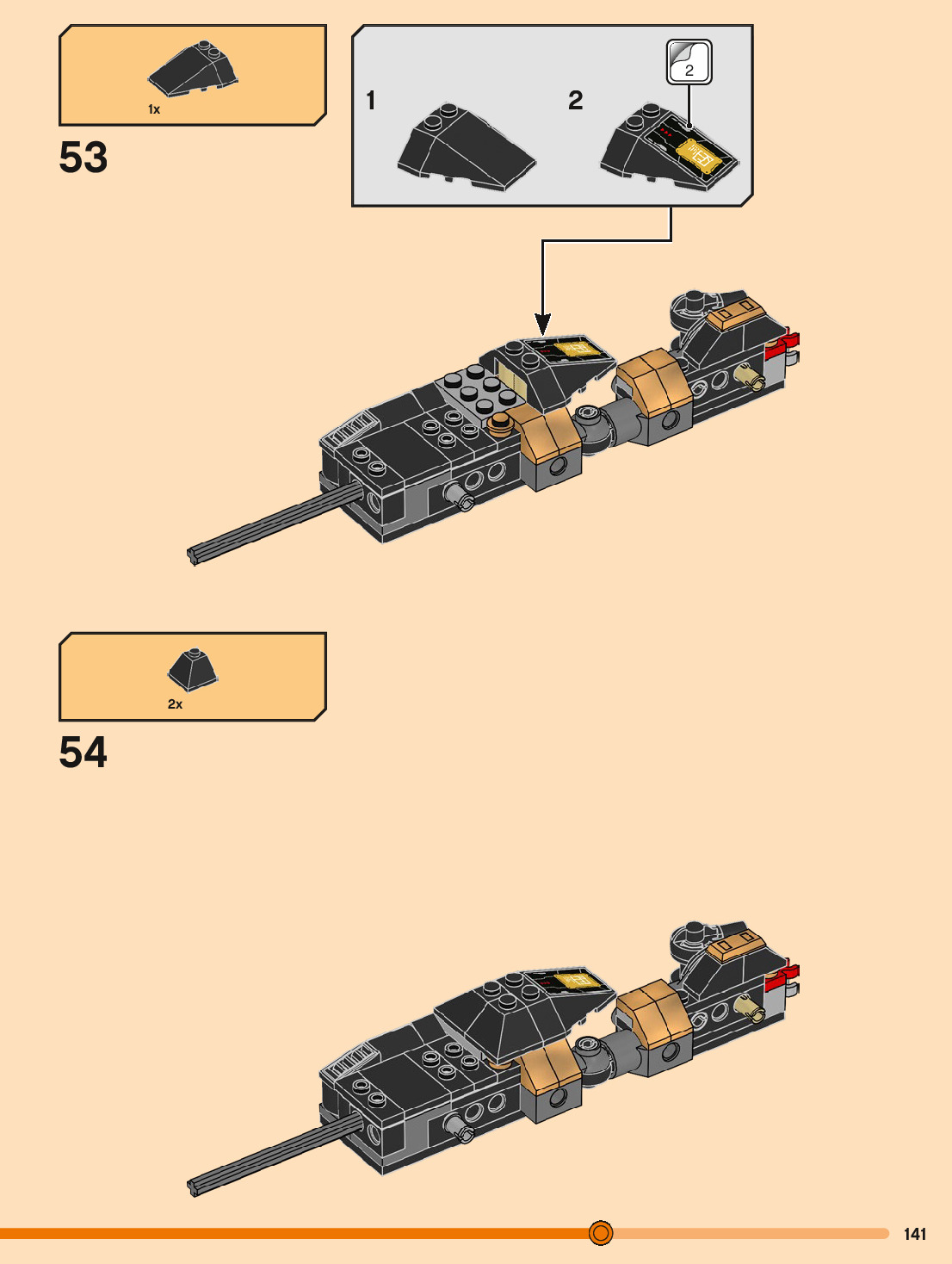 1x

53

1

2

2

2x

54

141