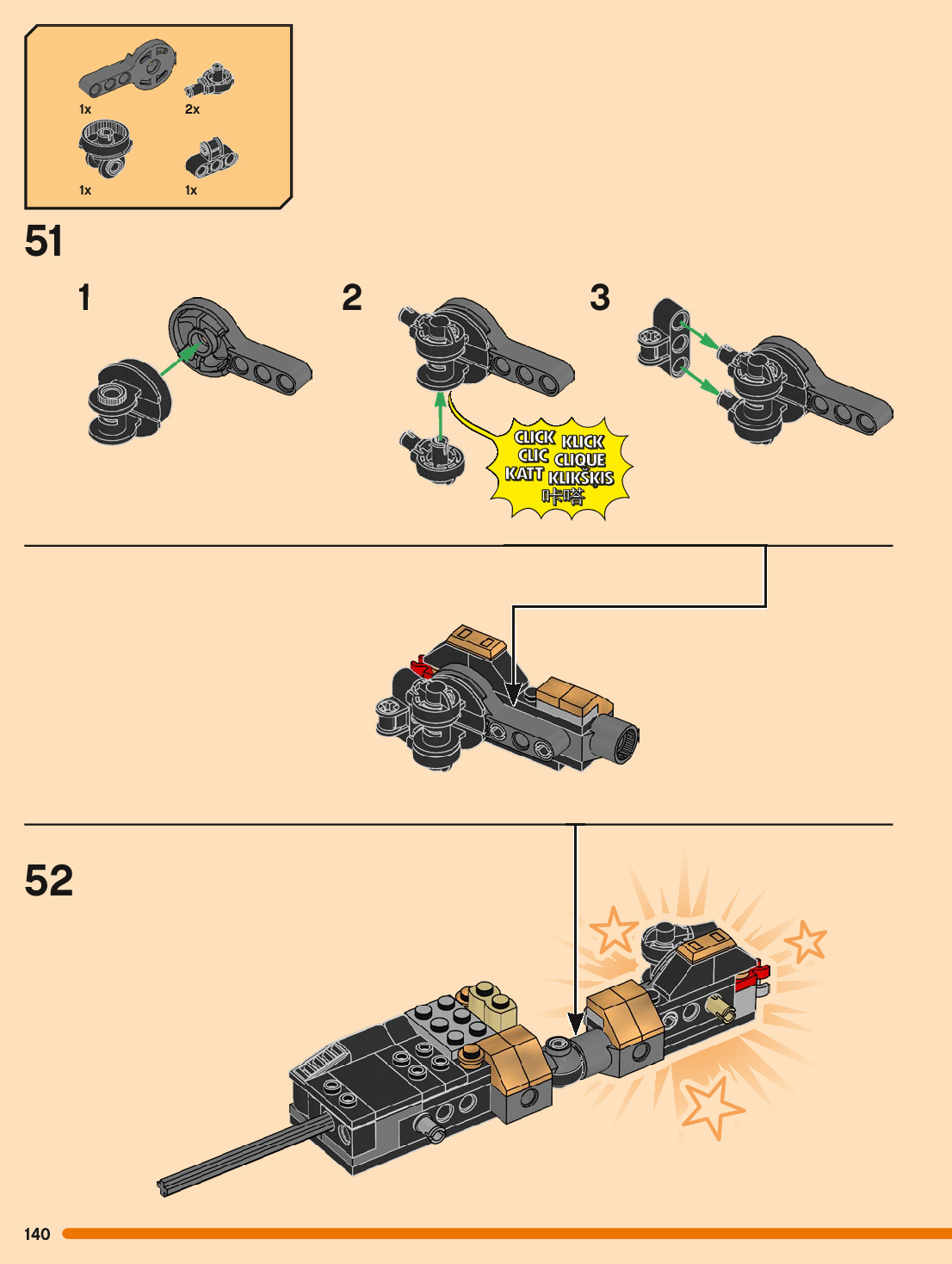 1x
2x
1x
1x

51

1

2

3

CLICK KLICK
CLIC CLIQUE
KATT KLIKŠKIS
咔嗒

52

140