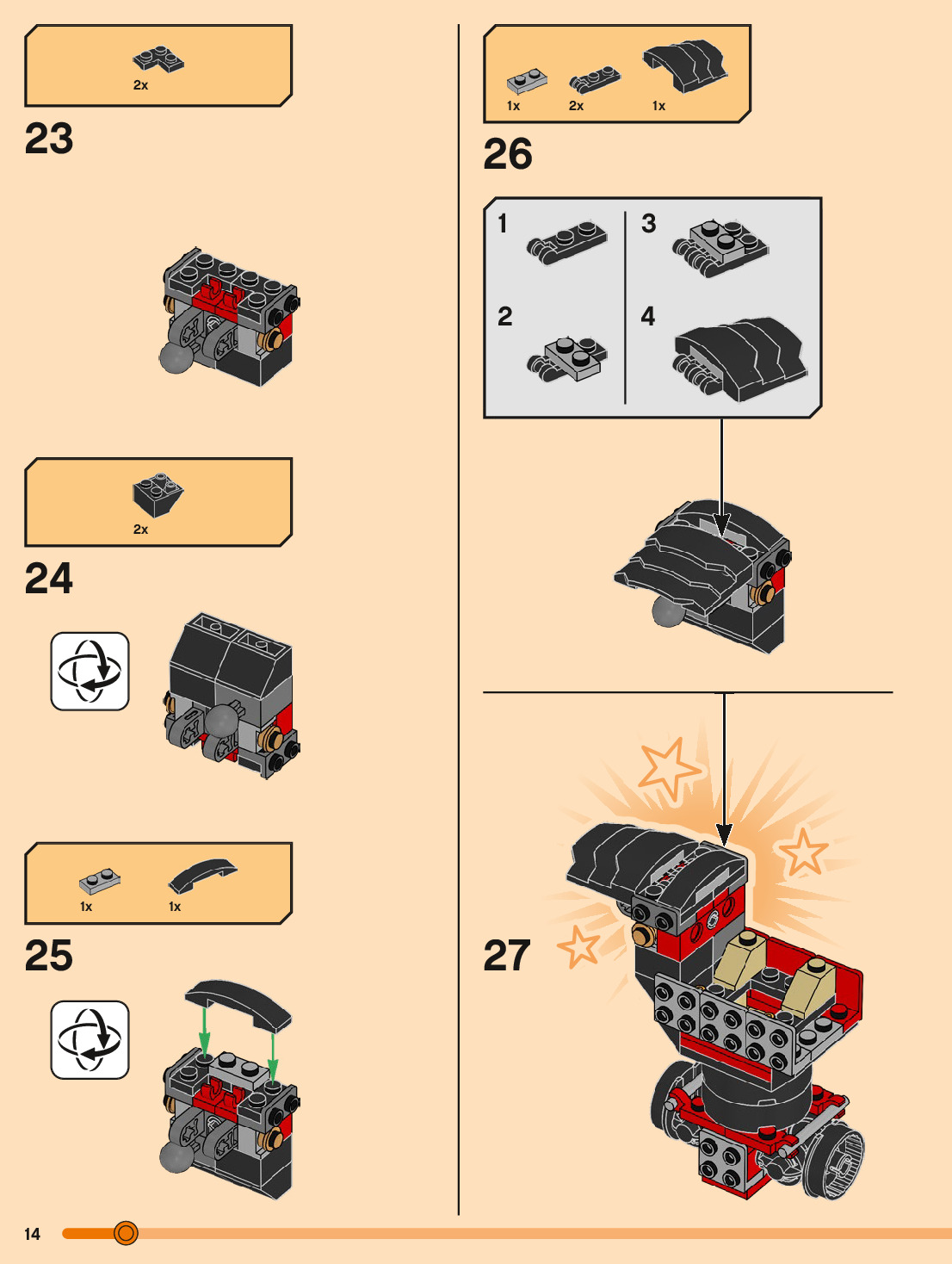 2x

23

2x

24

1x 1x

25

1x 2x 1x

26

1
2
3
4

27

14