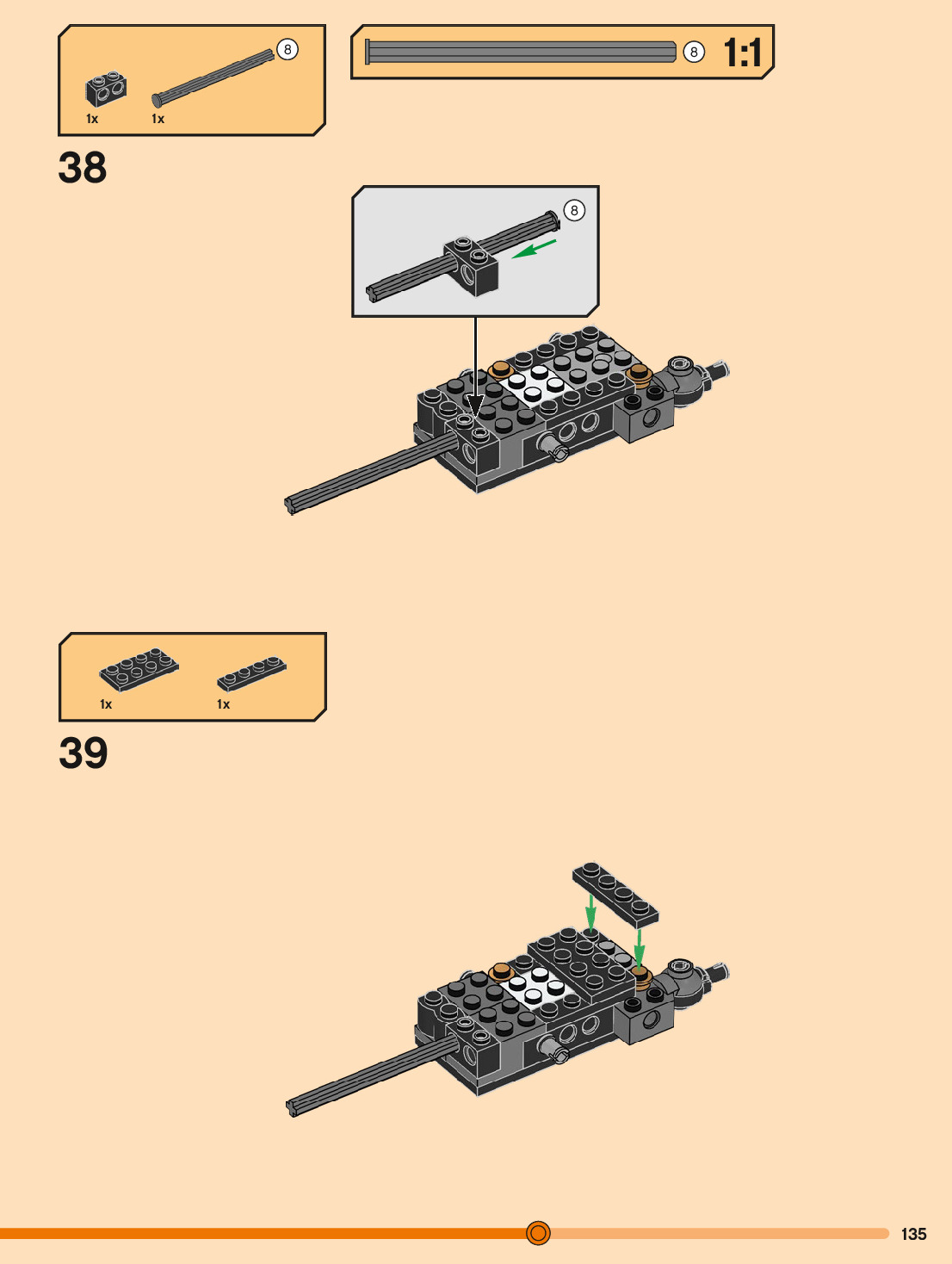 1x 1x 8

8 1:1

38

8

1x 1x

39

135