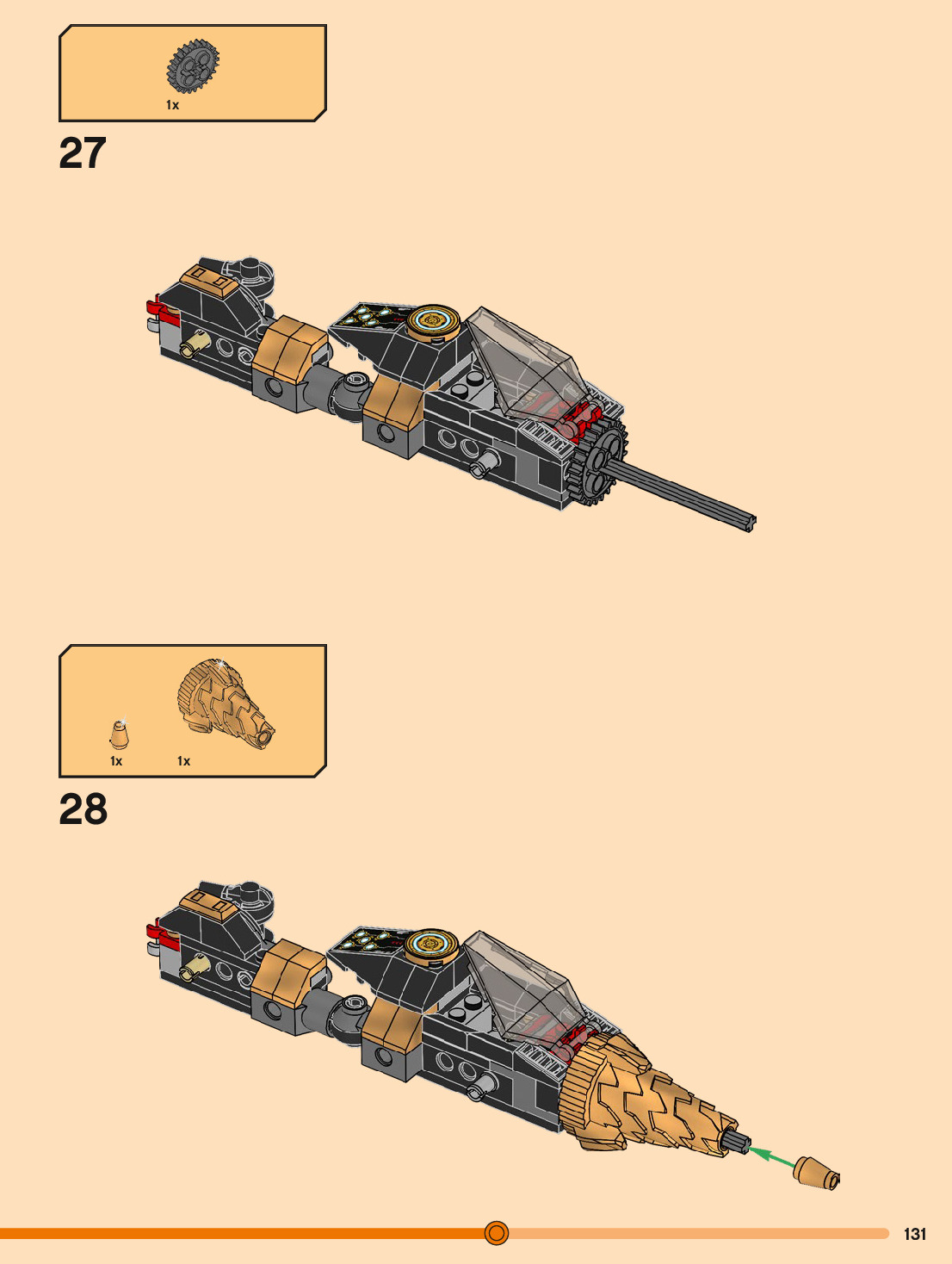 1x

27

1x 1x

28

131