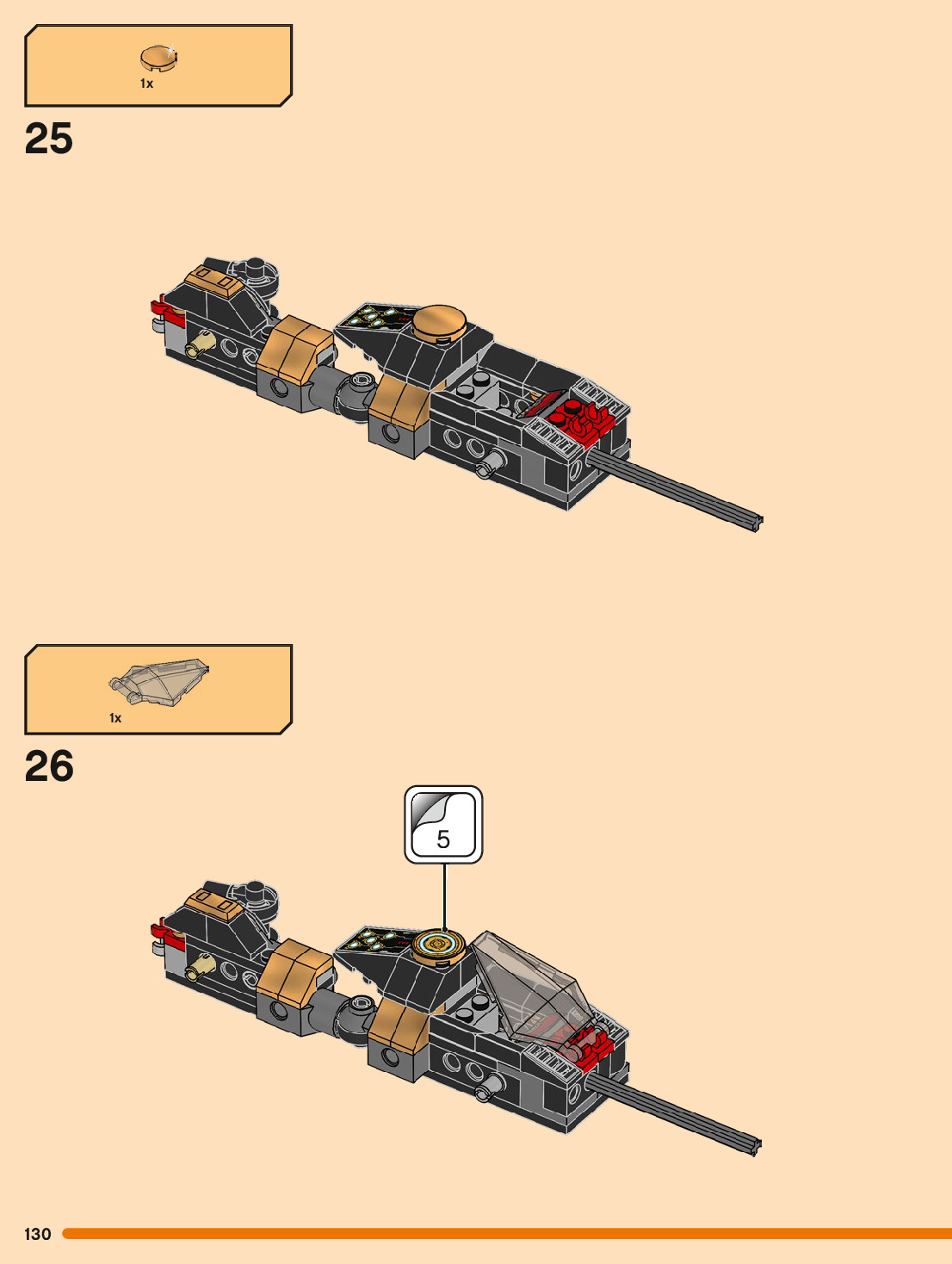 1x

25

1x

26

5

130