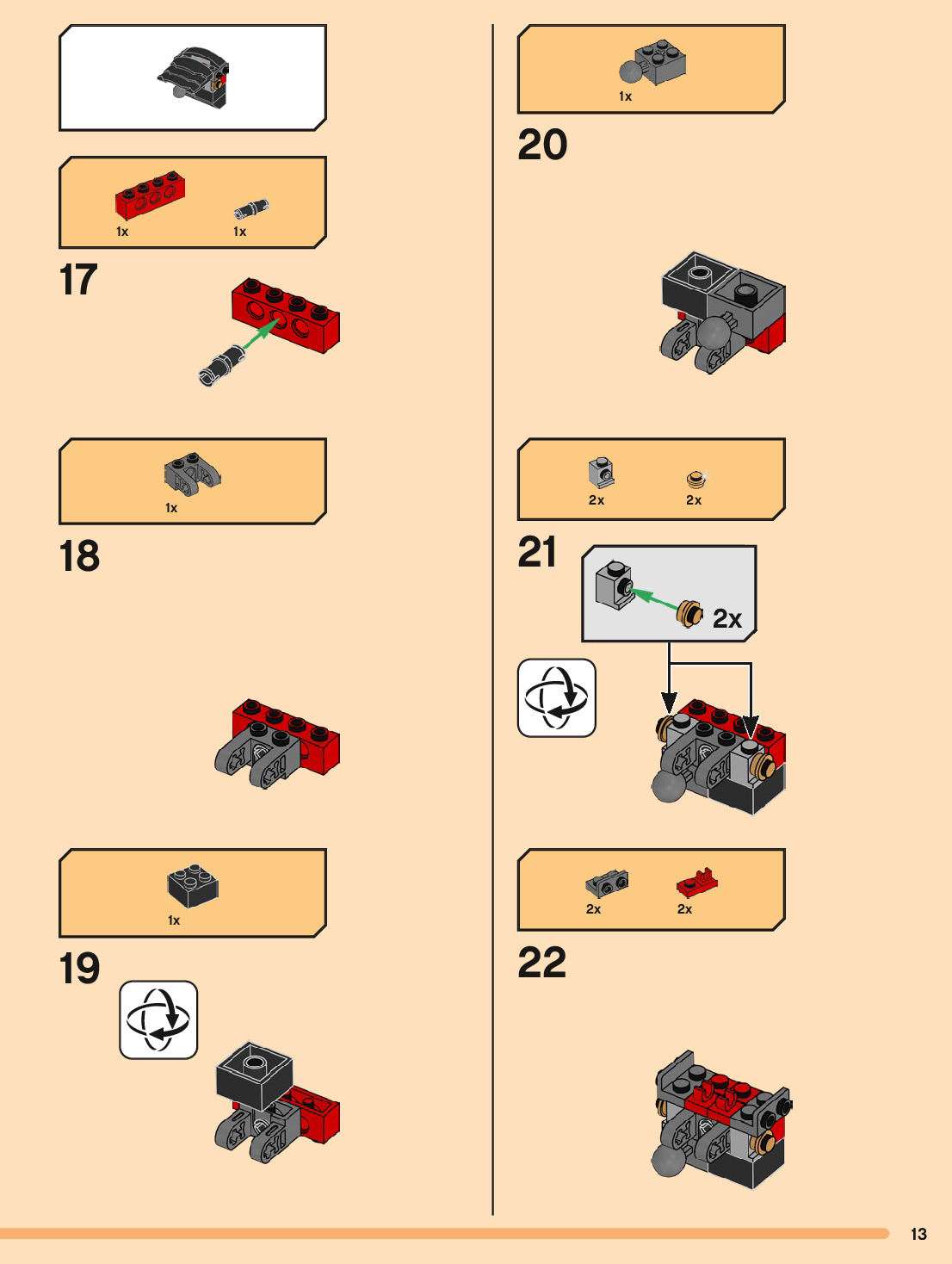 1x 1x

17

1x

18

1x

19

1x

20

2x 2x

21

2x

2x 2x

22

13