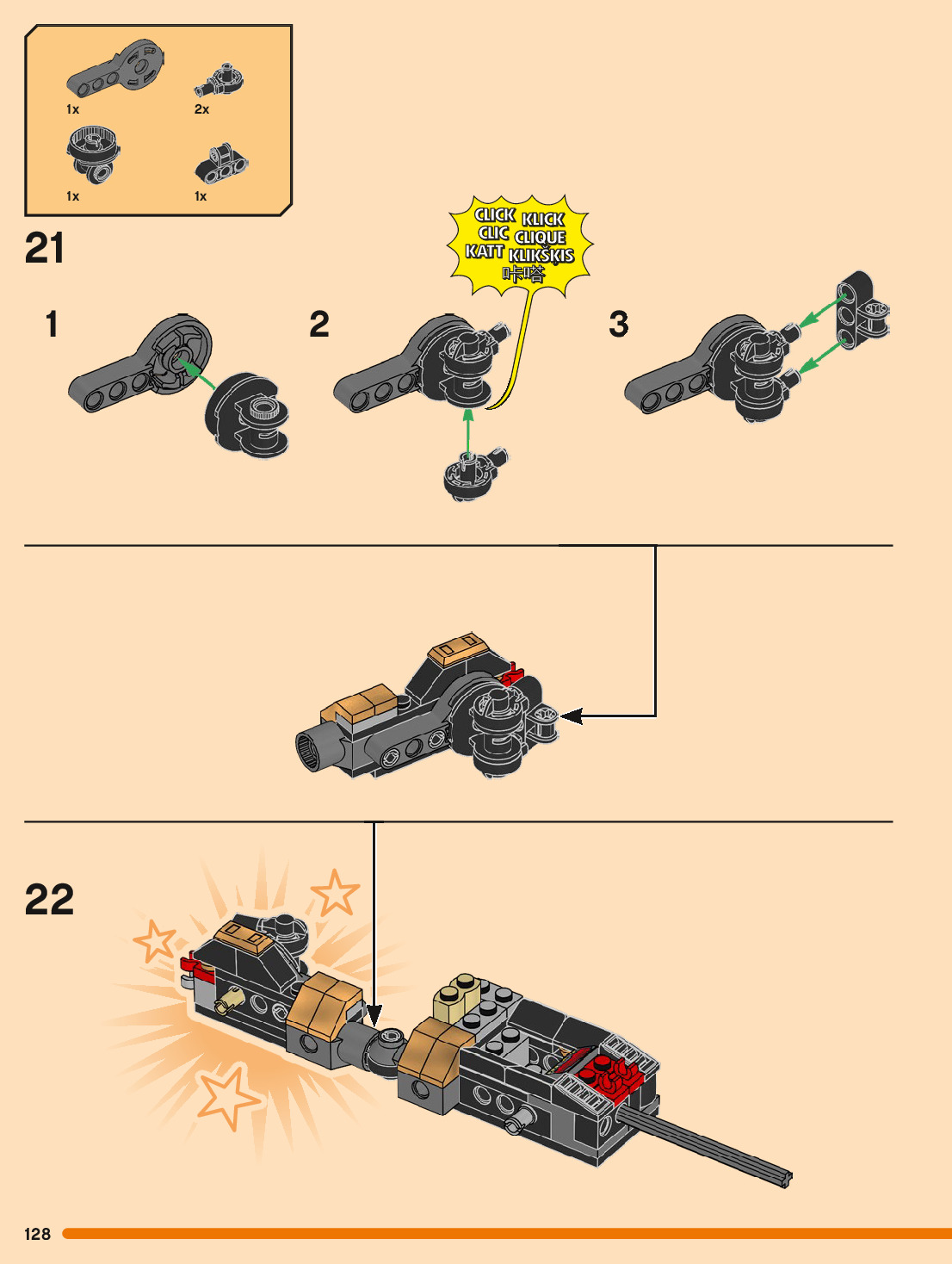 1x
2x
1x
1x

21

CLICK KLICK
CLIC CLIQUE
KATT KLIKŠĶIS
咔嗒

1

2

3

22

128