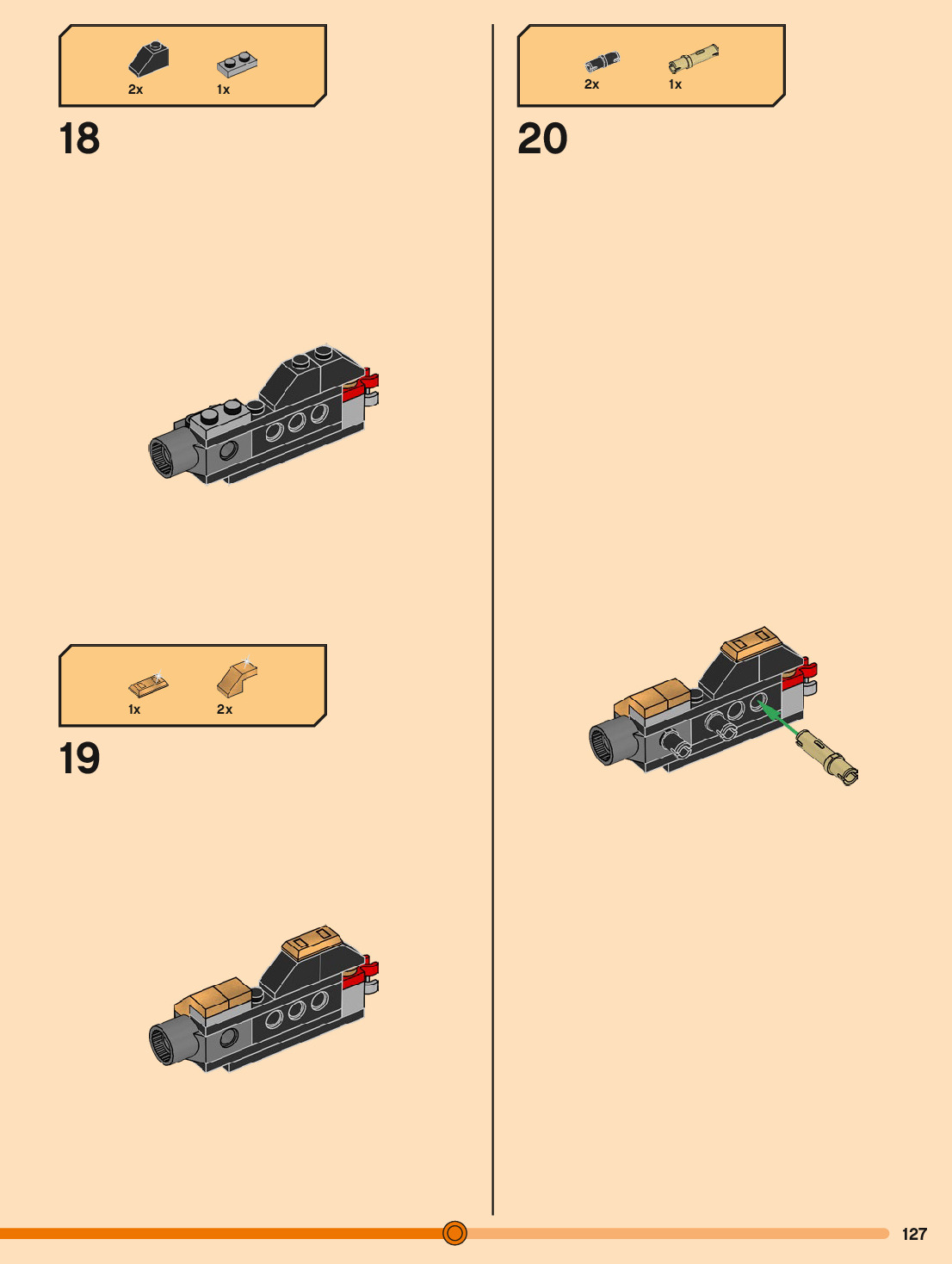 2x
1x
18

1x
2x
19

2x
1x
20

127