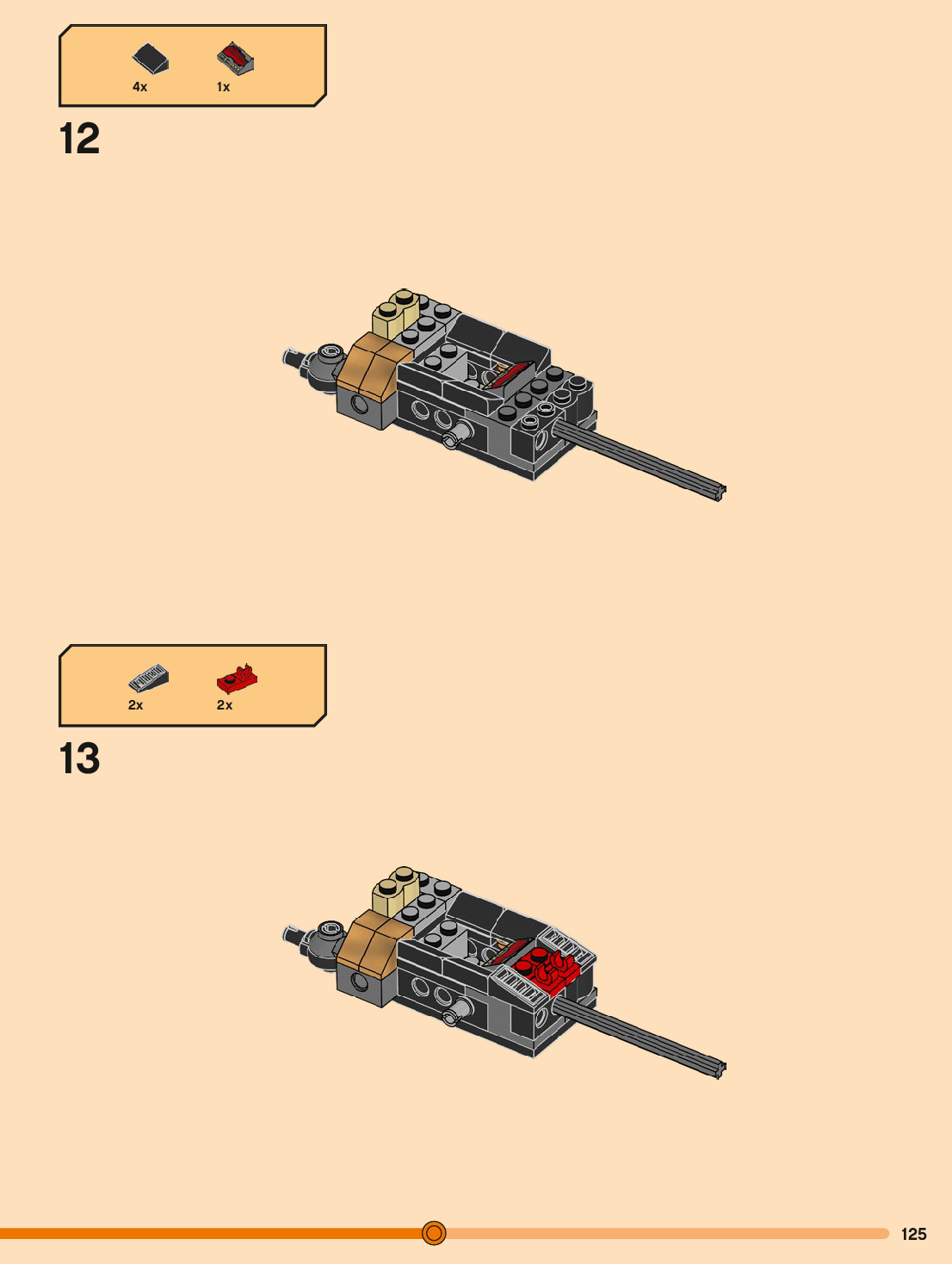 4x 1x

12

2x 2x

13

125