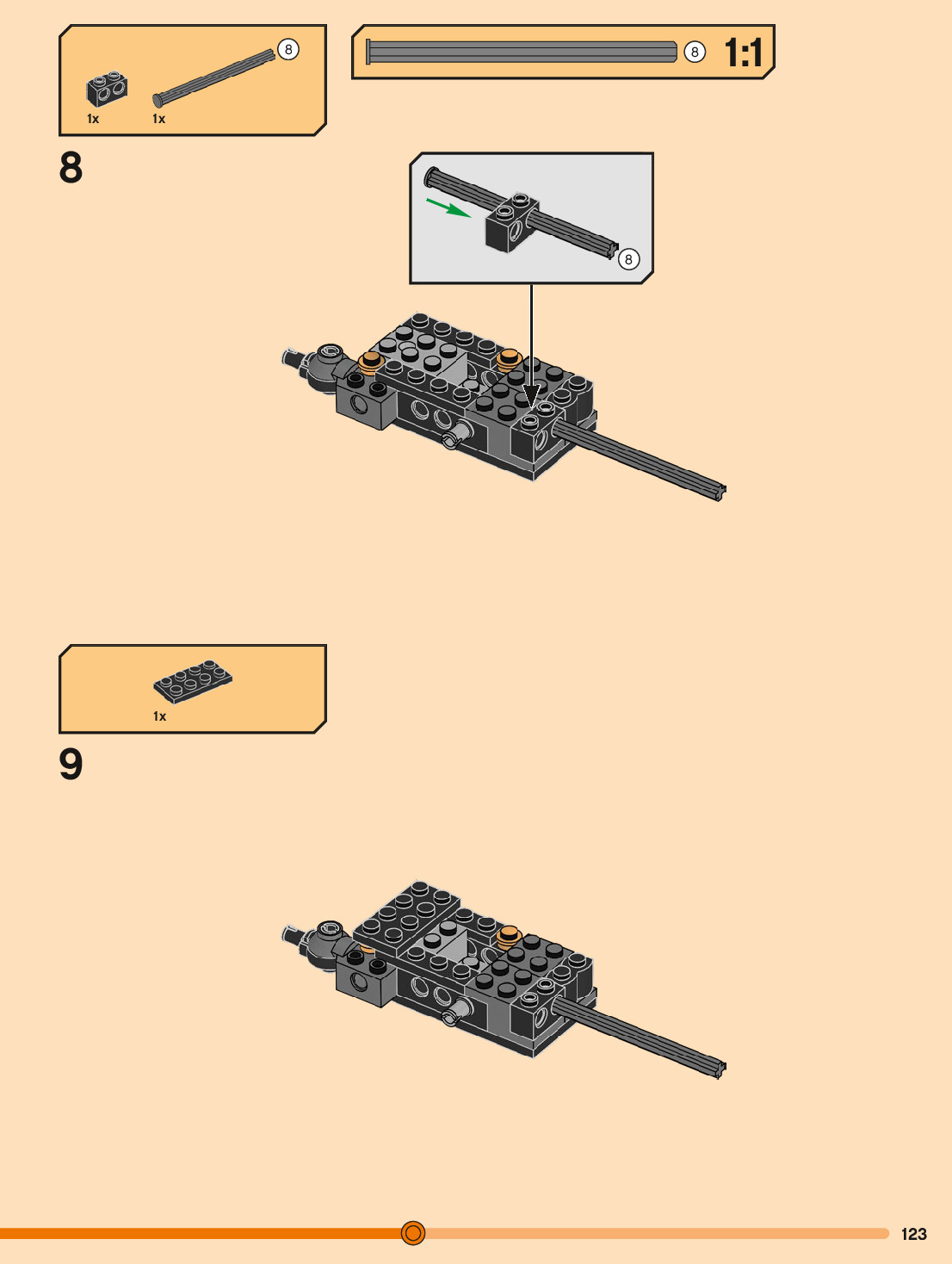 8
1x
1x
8
1:1
8
8

1x
9

123