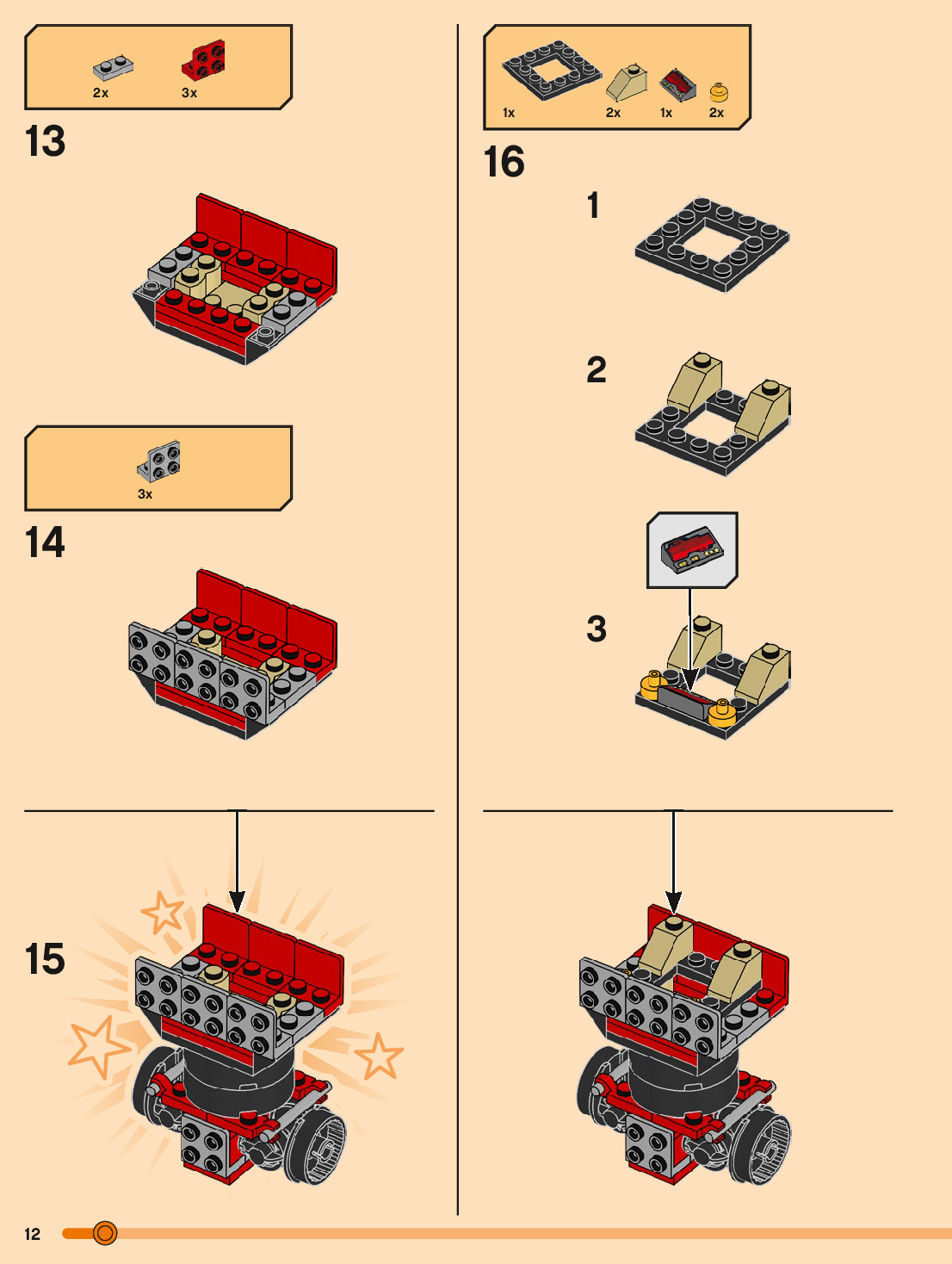 2x 3x

13

3x

14

15

1x 2x 1x 2x

16

1

2

3

12