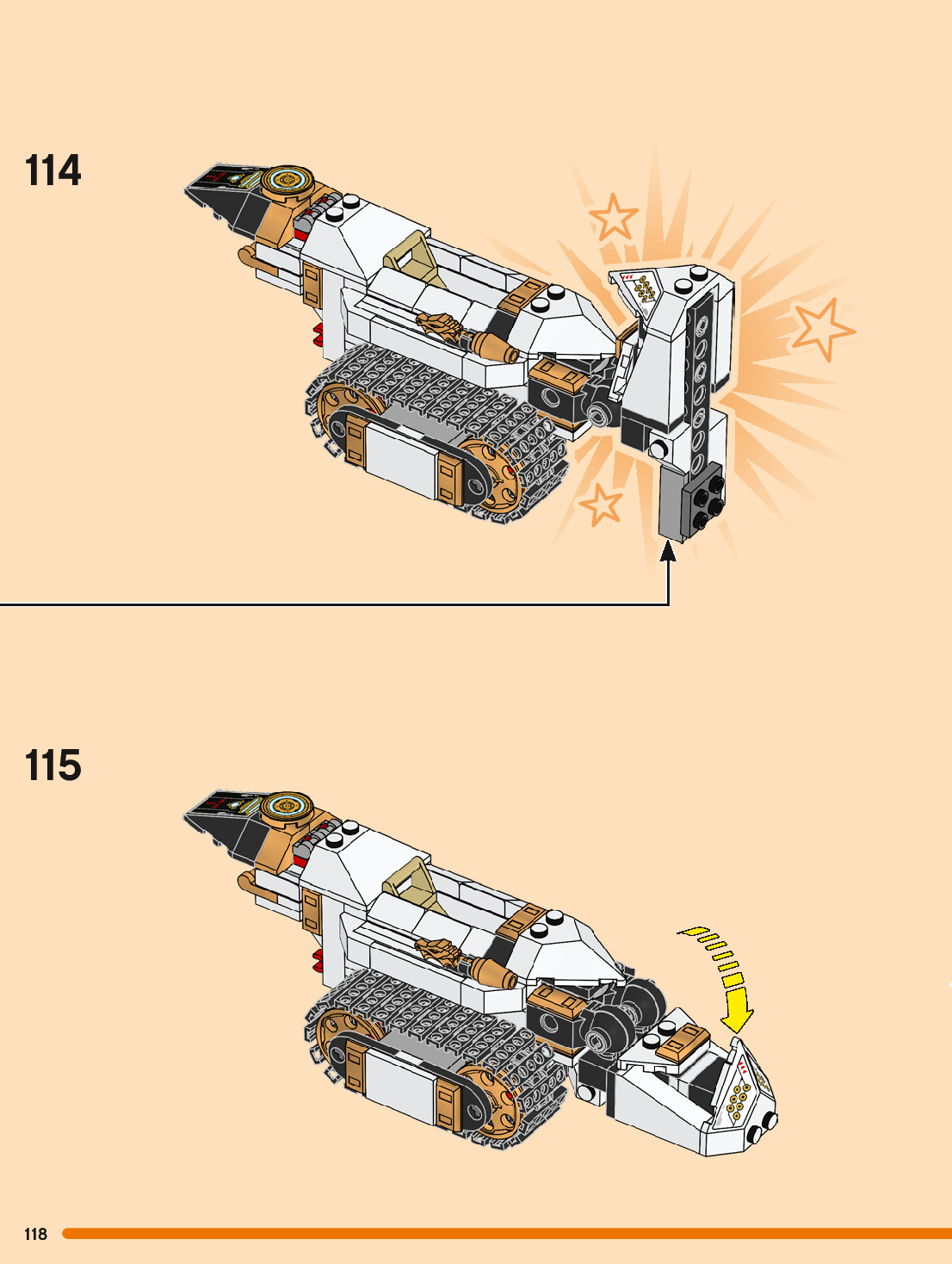 114

115

118