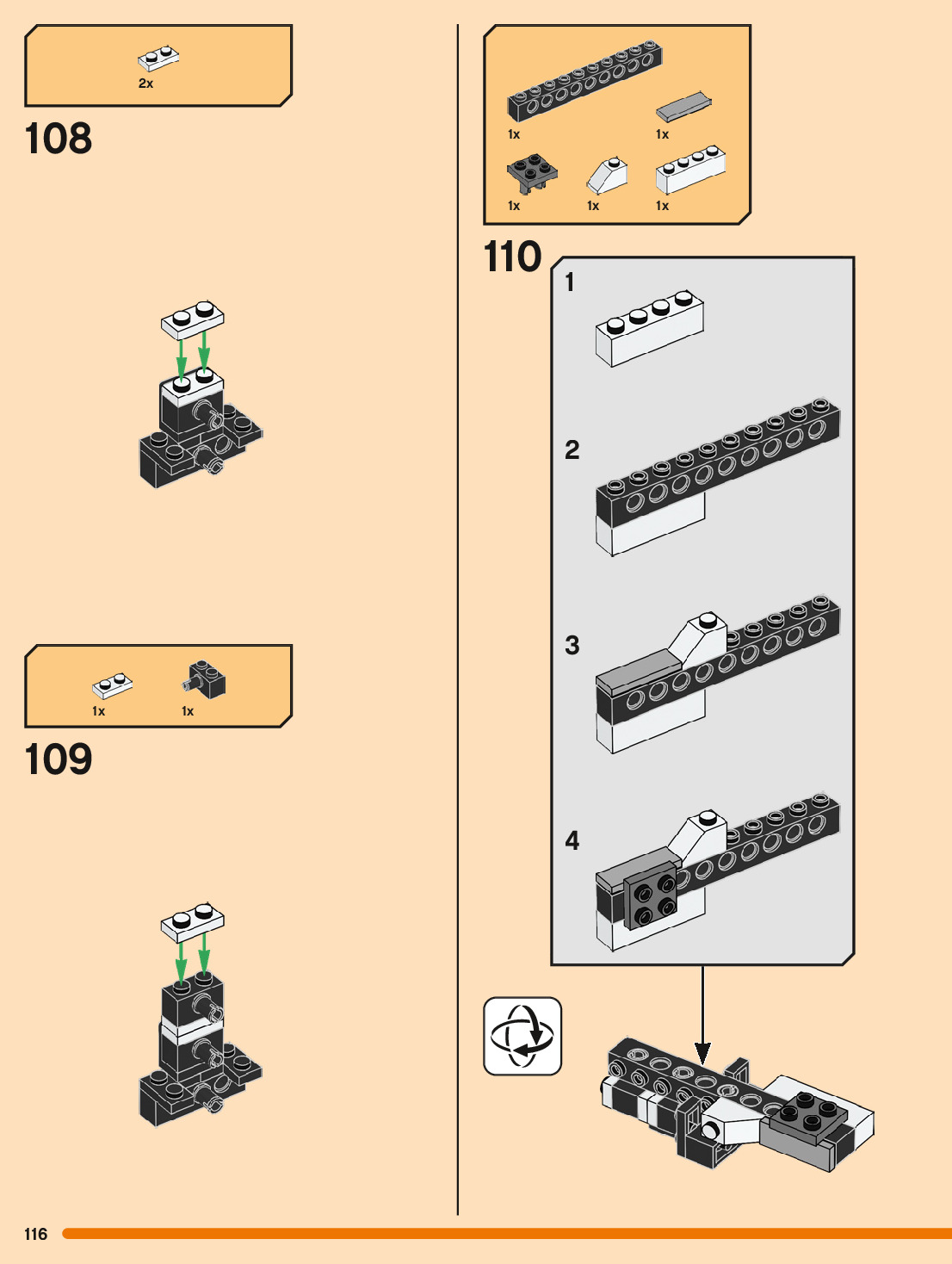 2x

108

1x 1x

109

1x 1x

1x 1x 1x

110

1

2

3

4

116