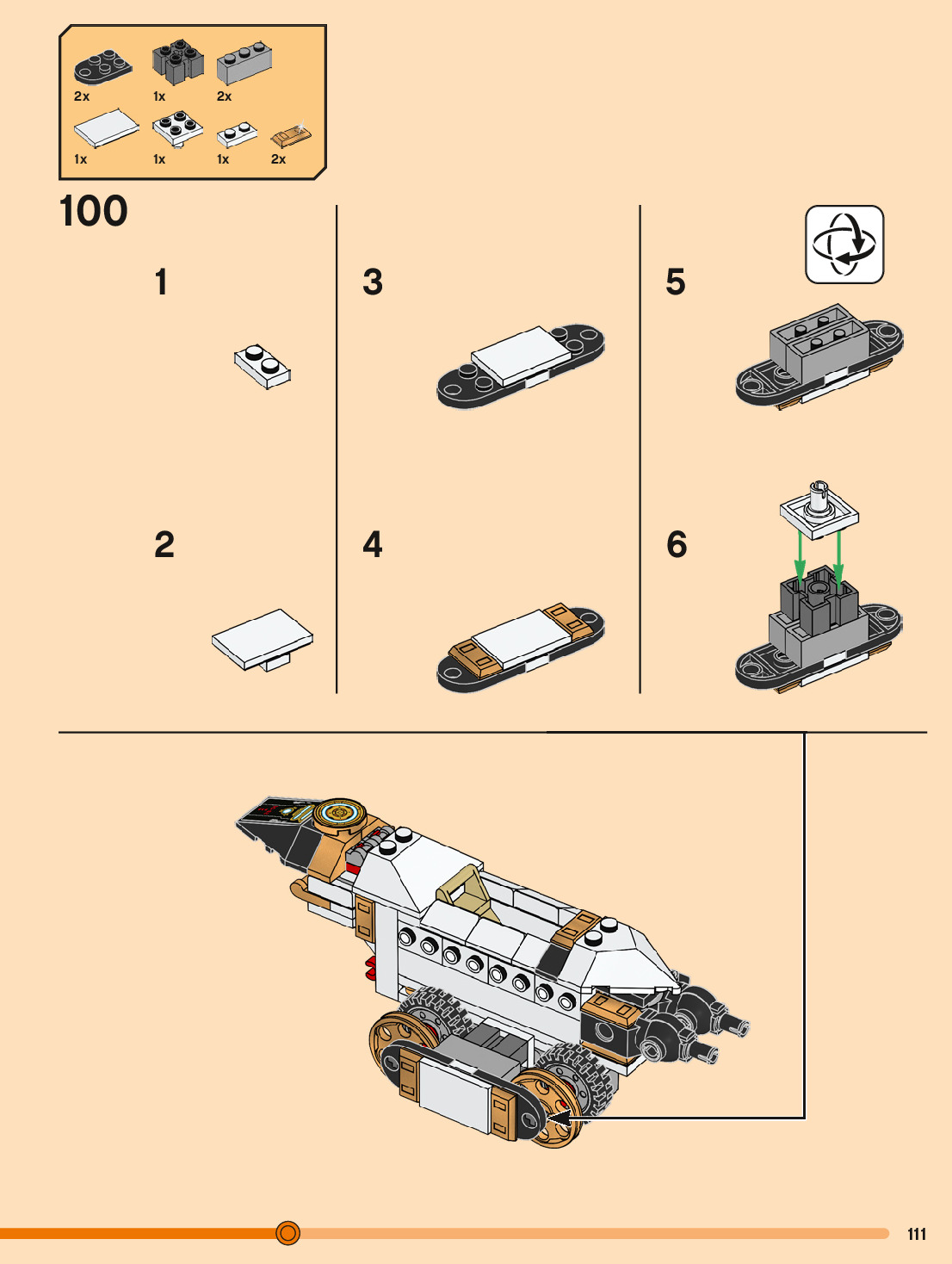 2x
1x
2x
1x
1x
1x
2x

100

1

2

3

4

5

6

111