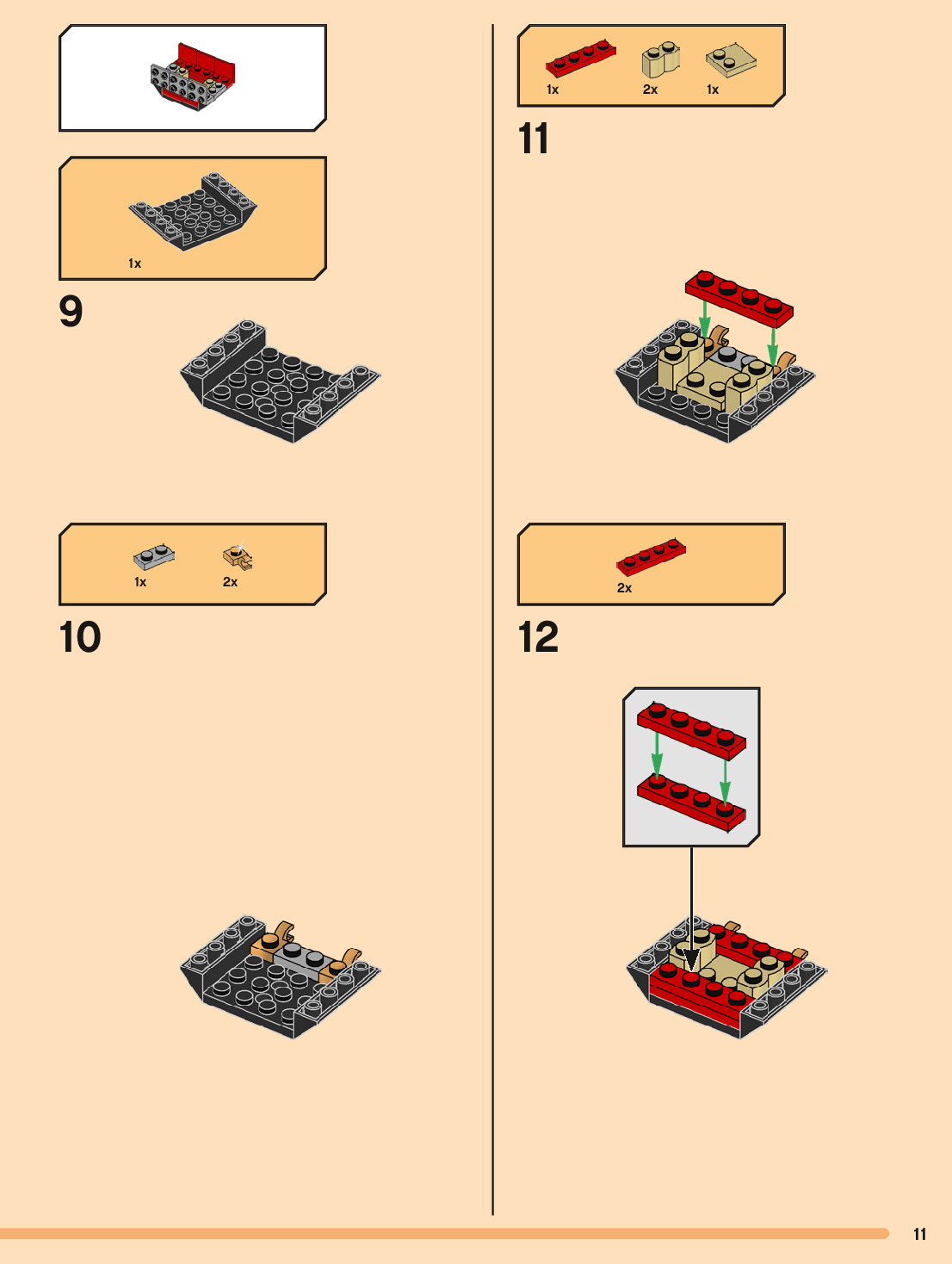 1x

9

1x 2x

10

1x 2x 1x

11

2x

12

11