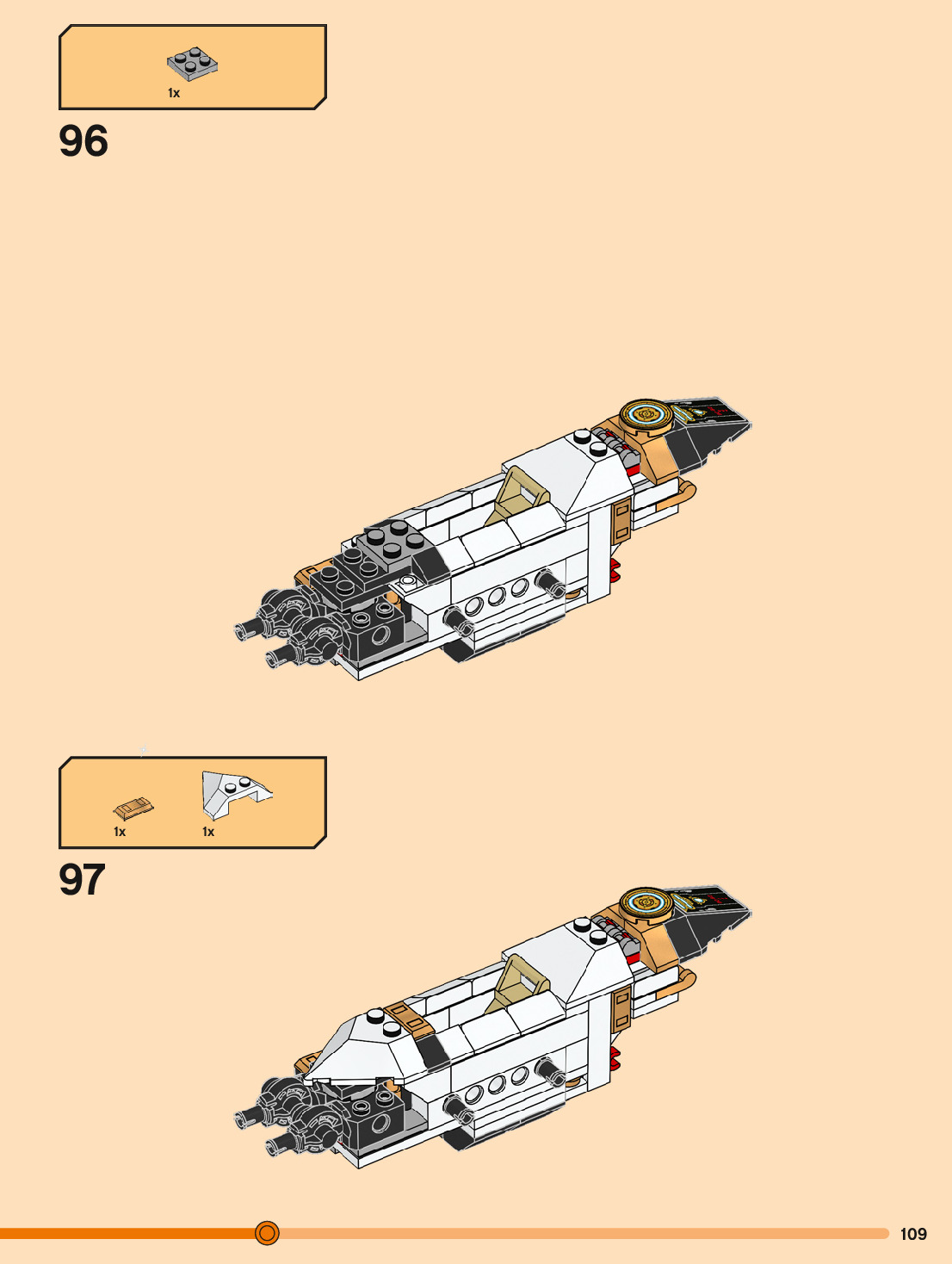 1x

96

1x

1x

97

109