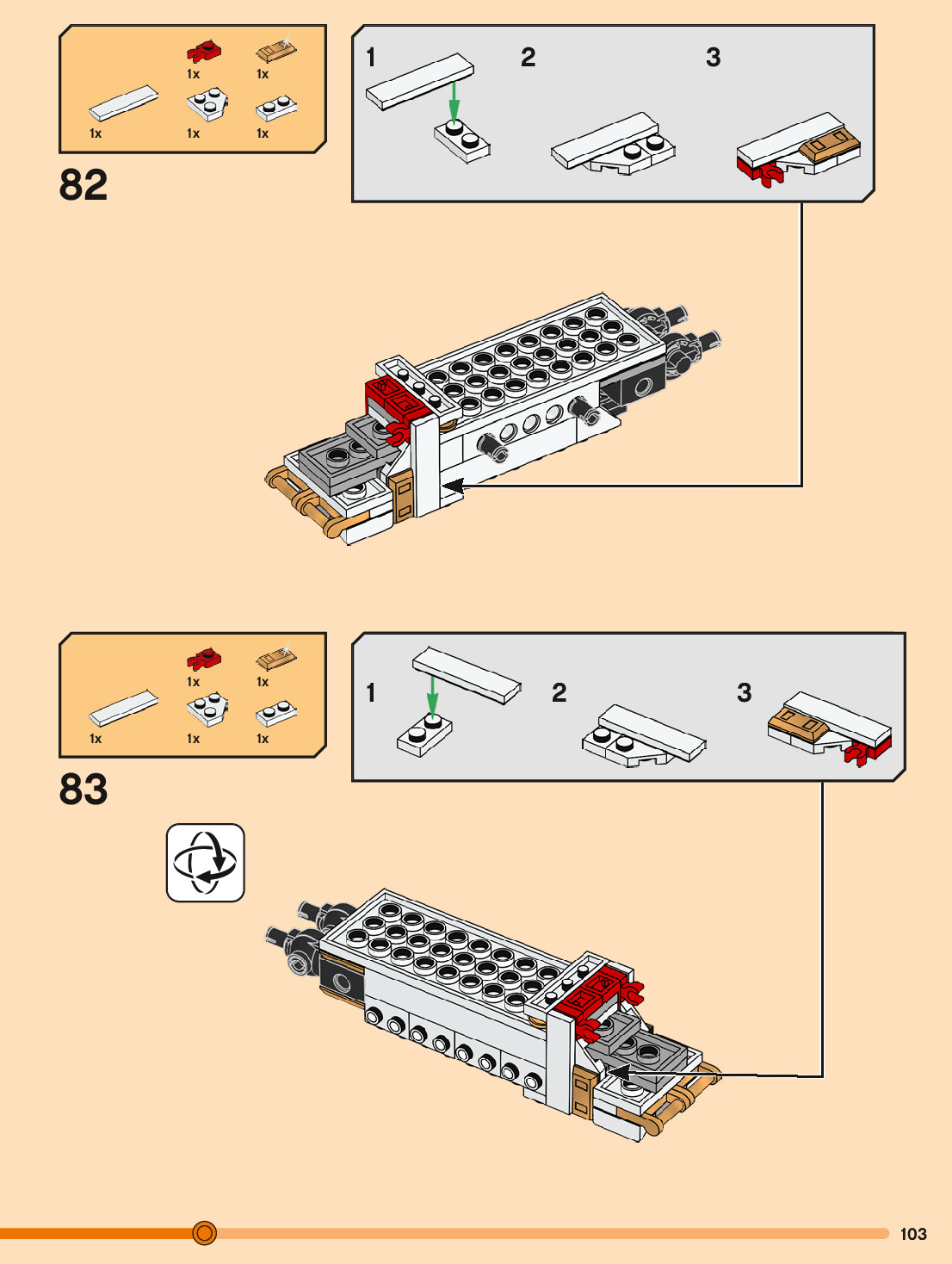 1x
1x
1x
1x
1x

82

1
2
3

1x
1x
1x
1x
1x

83

1
2
3

103