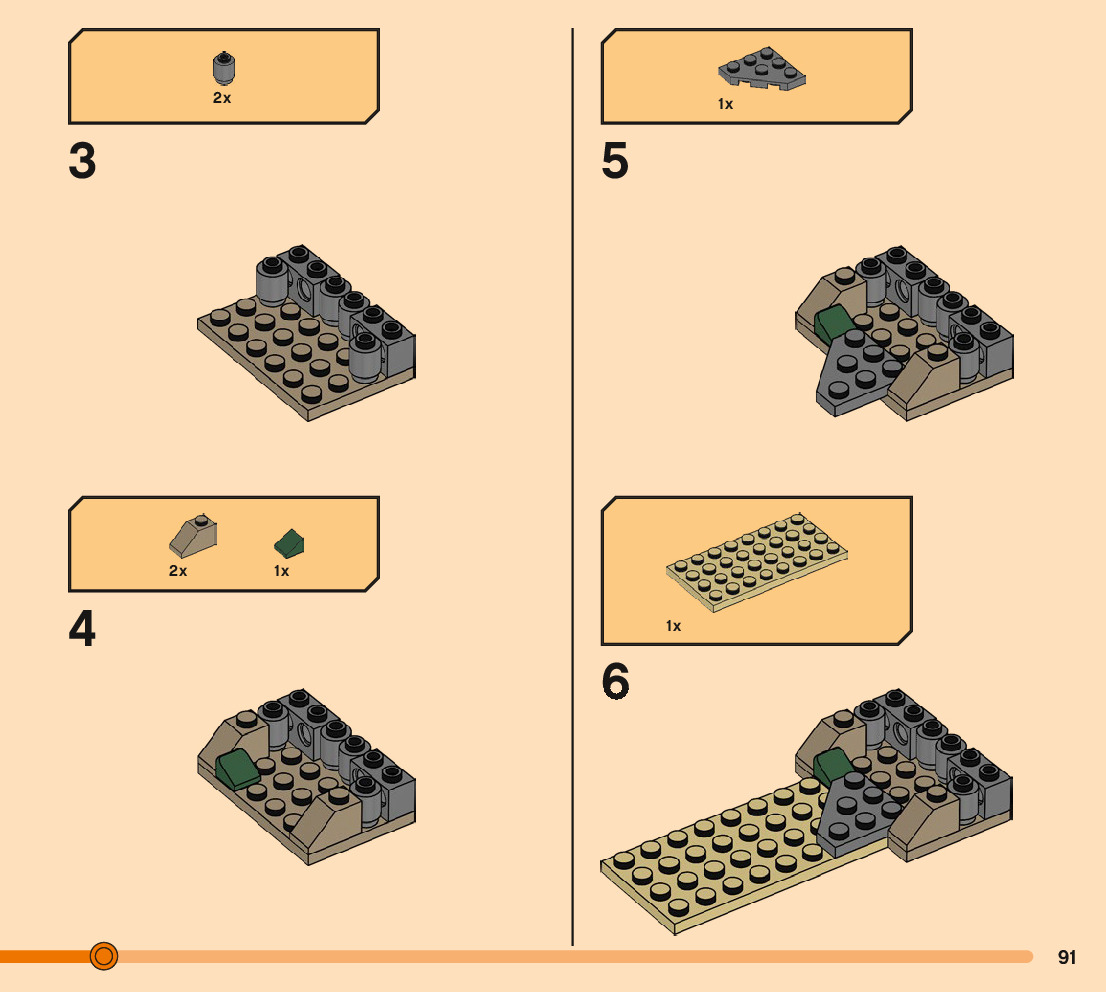 2x

3

2x 1x

4

1x

5

1x

6

91