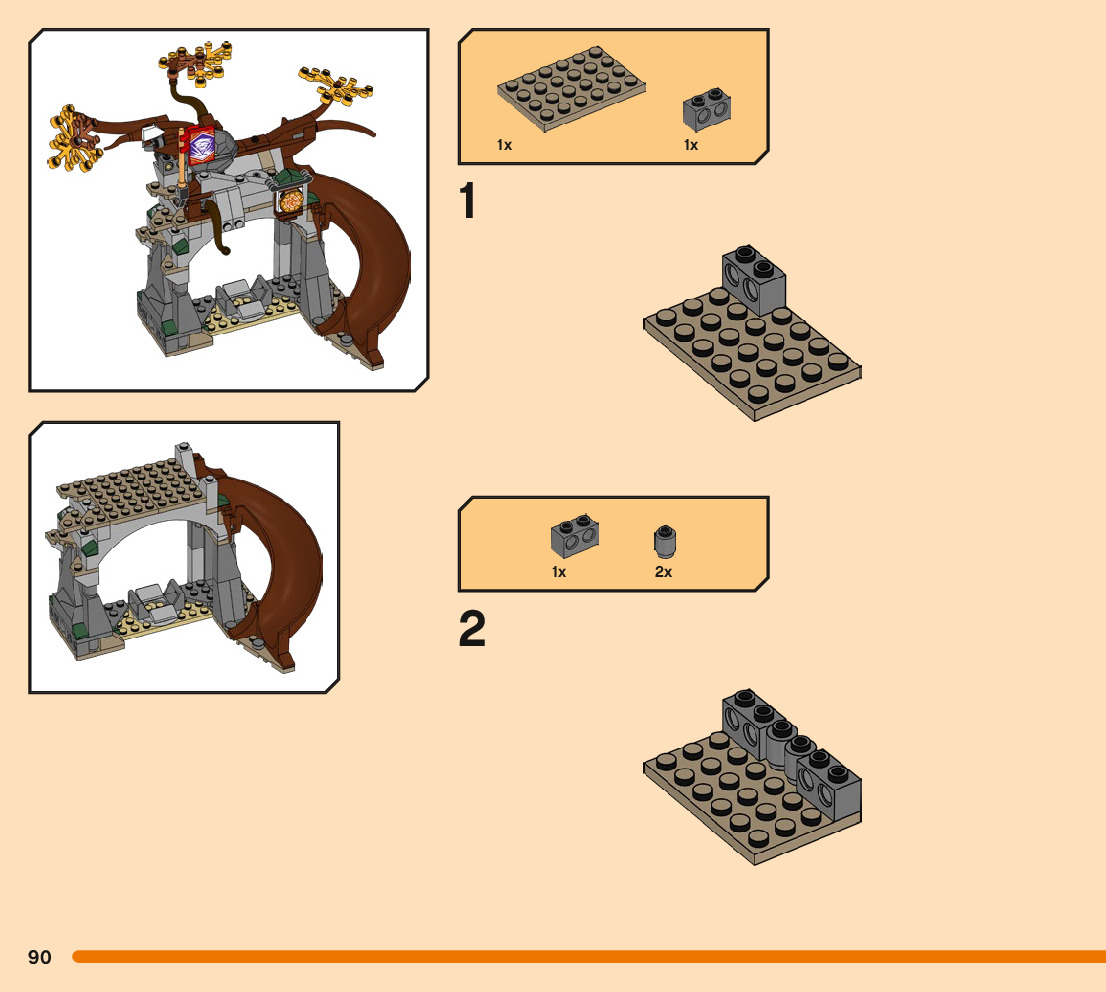 1x 1x

1

1x 2x

2

90