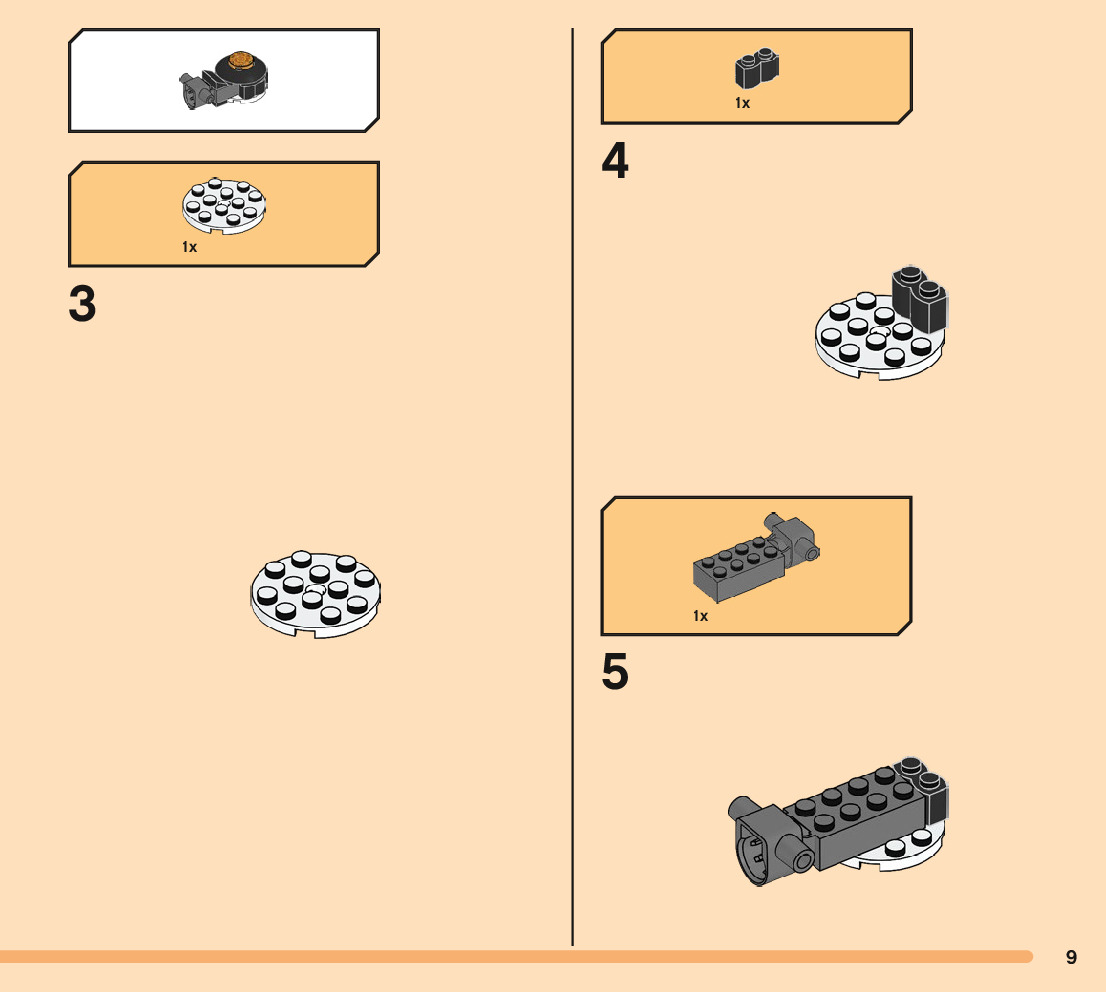 1x

3

1x

4

1x

5

9