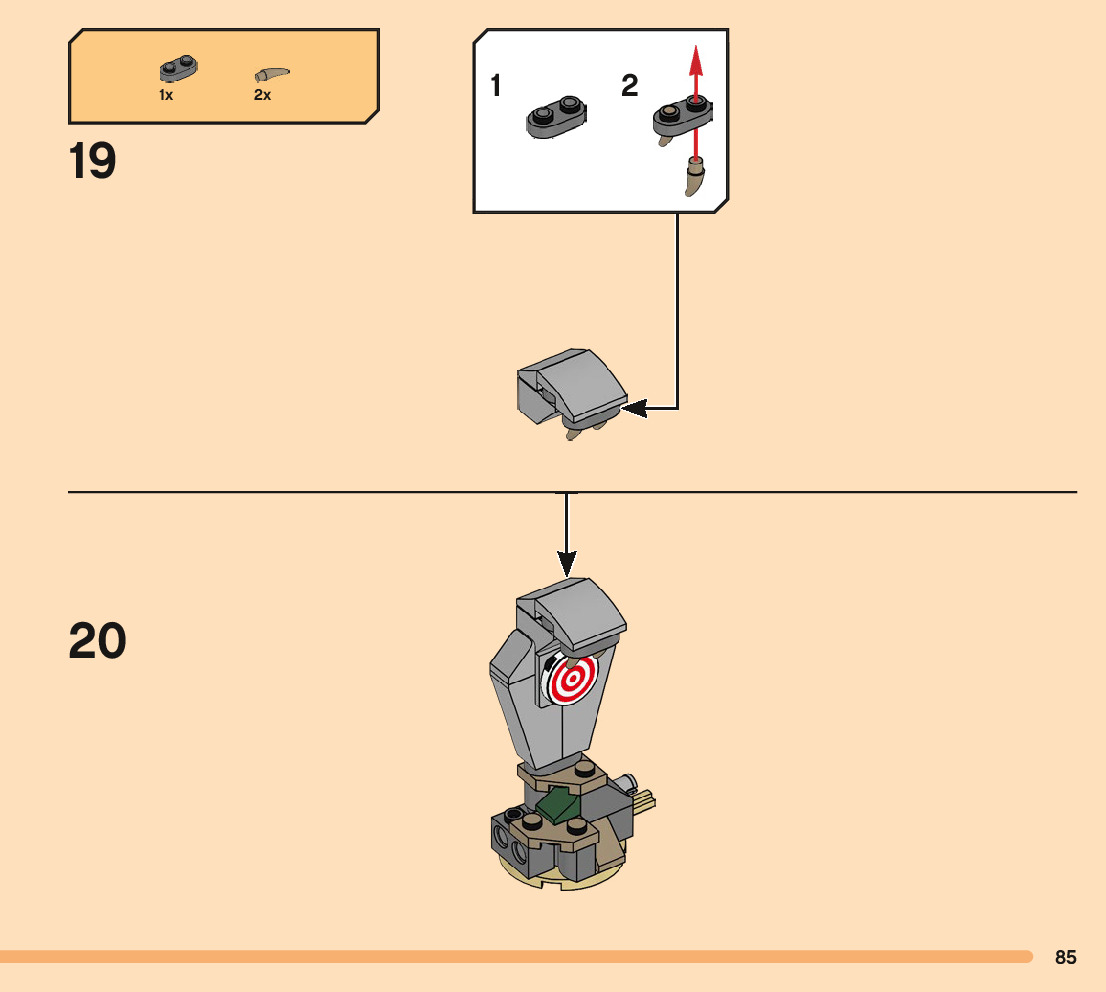 1x 2x

19

1 2

20

85