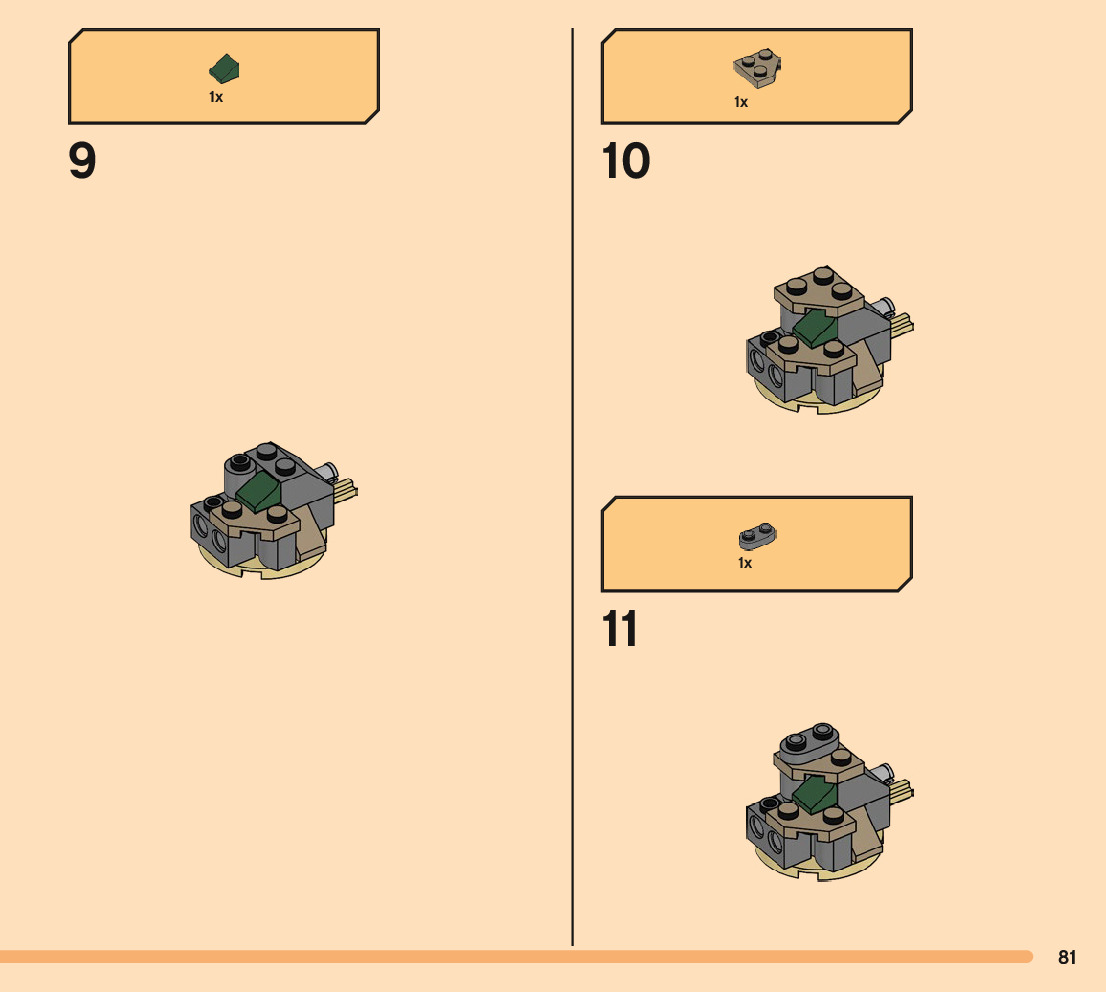 1x

9

1x

10

1x

11

81