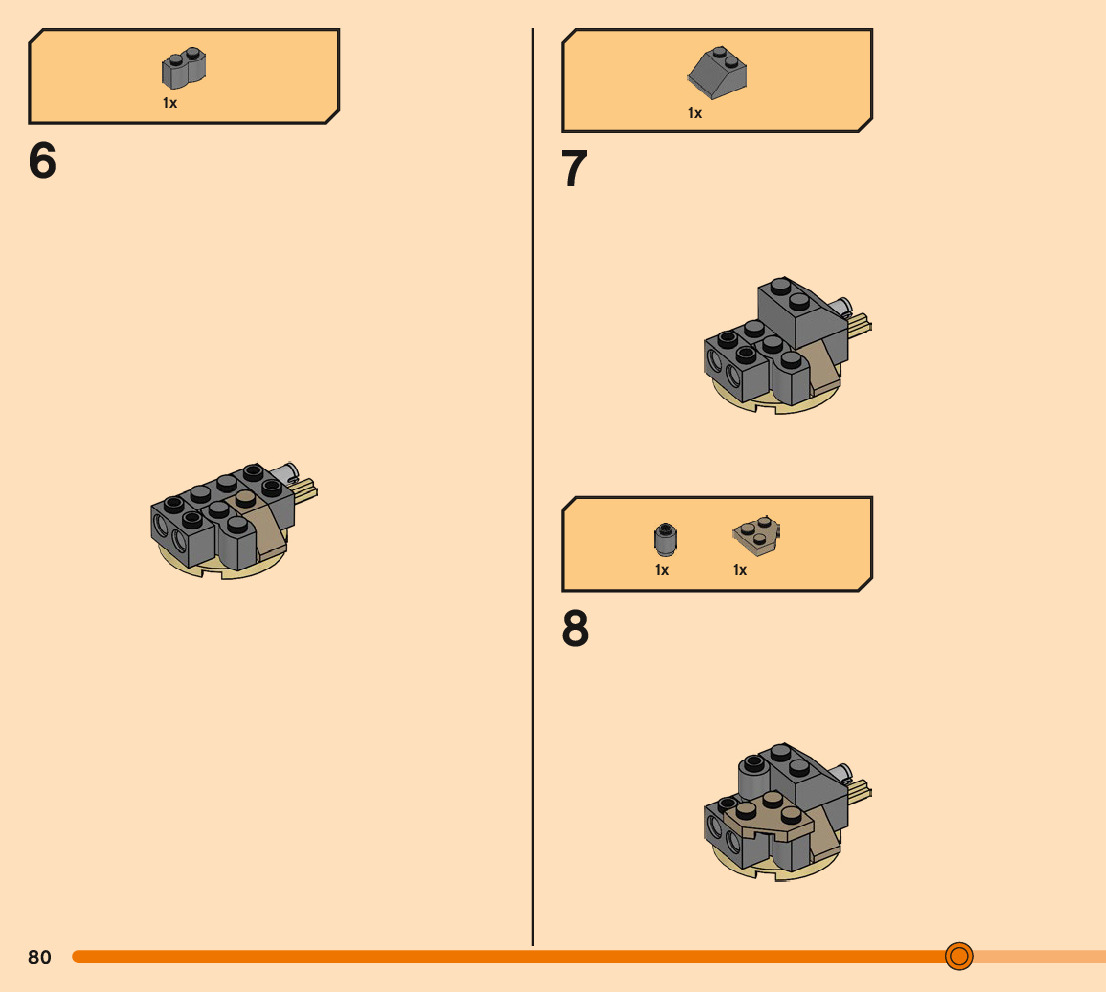 1x

6

1x

7

1x 1x

8

80