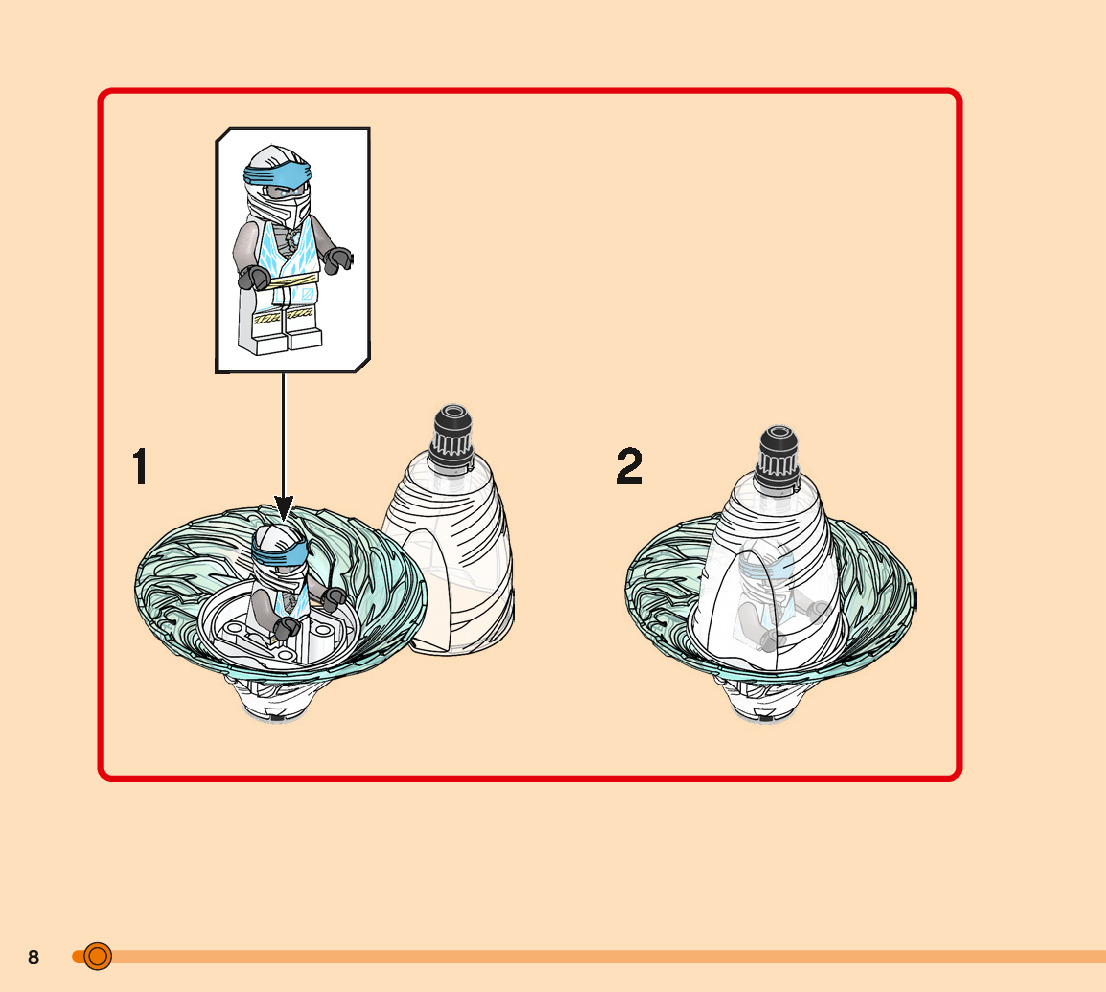 1

2

8