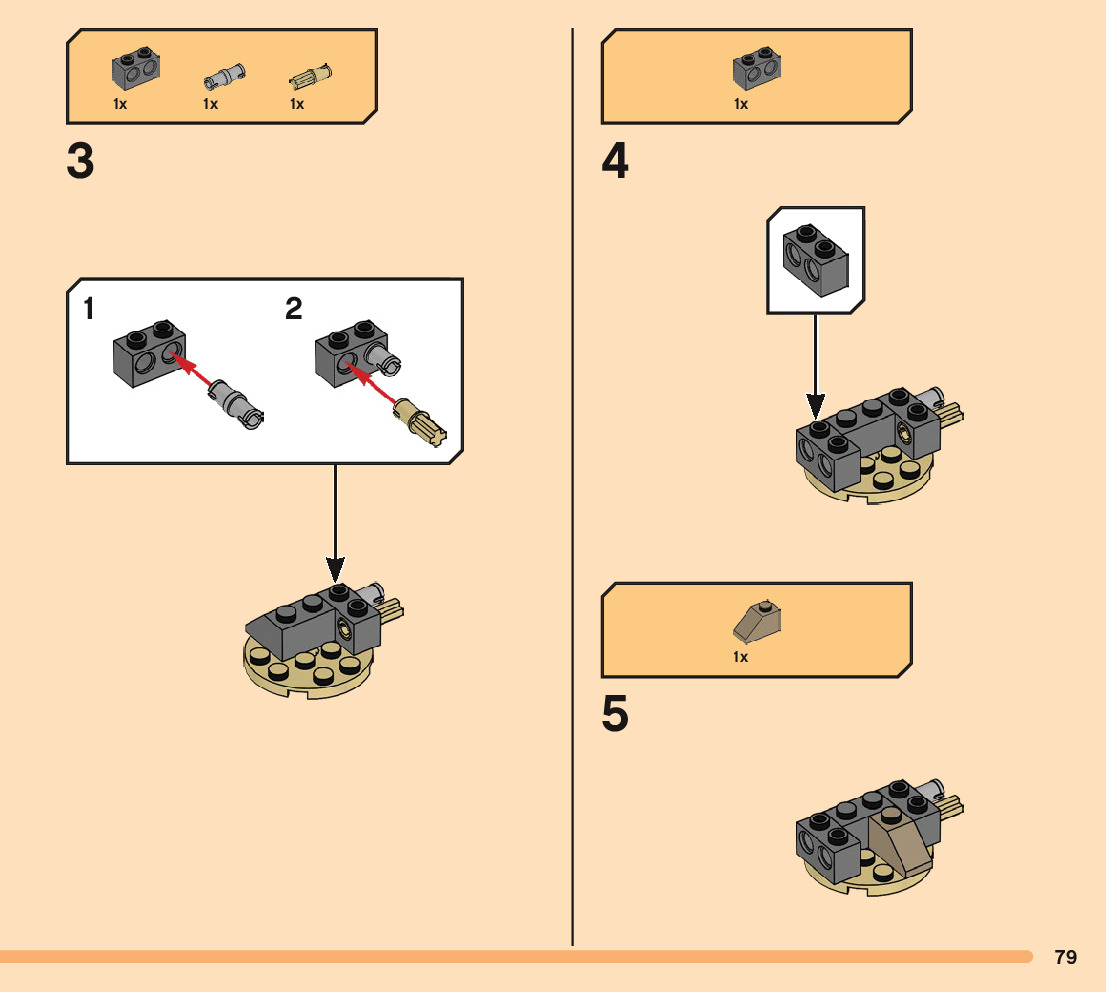 1x 1x 1x

3

1

2

1x

4

1x

5

79