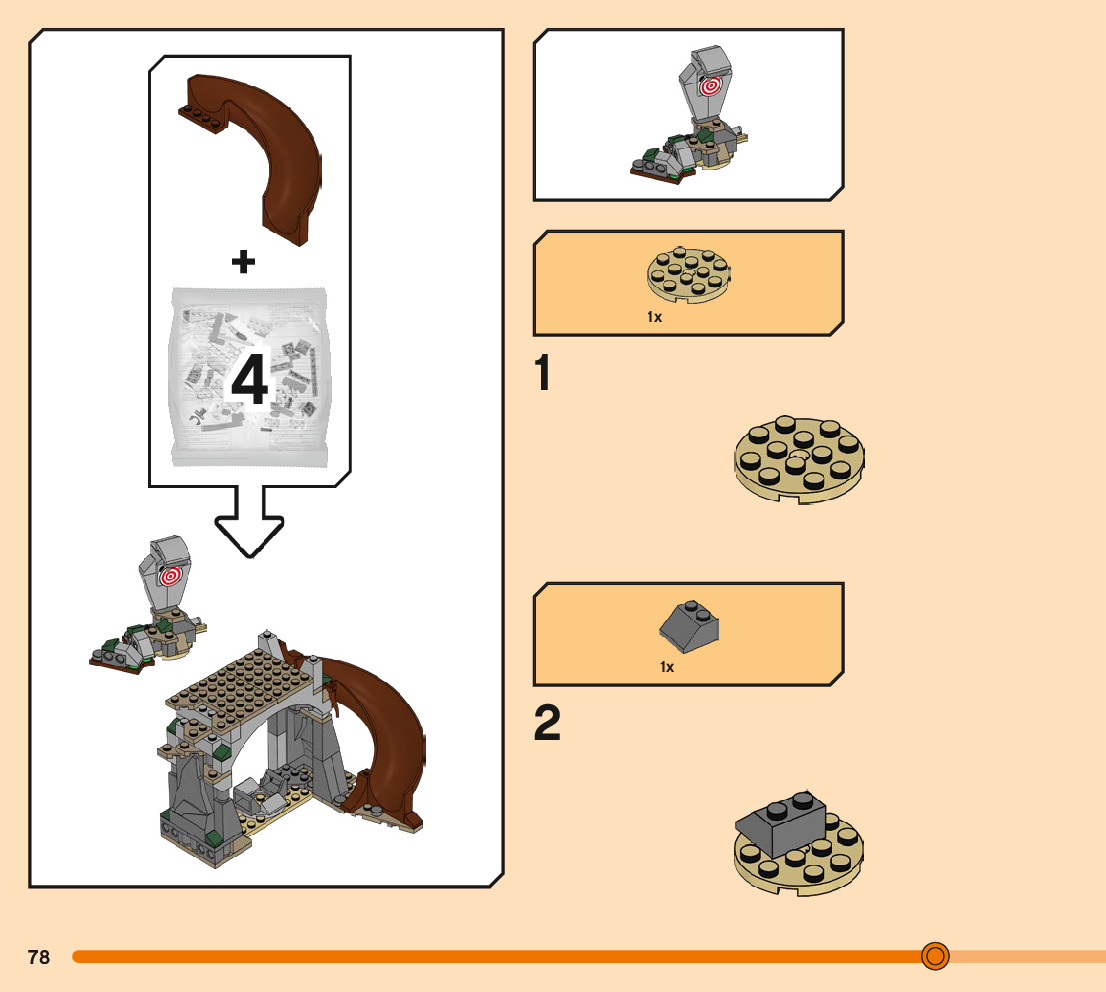 +

4

1x

1

1x

2

78