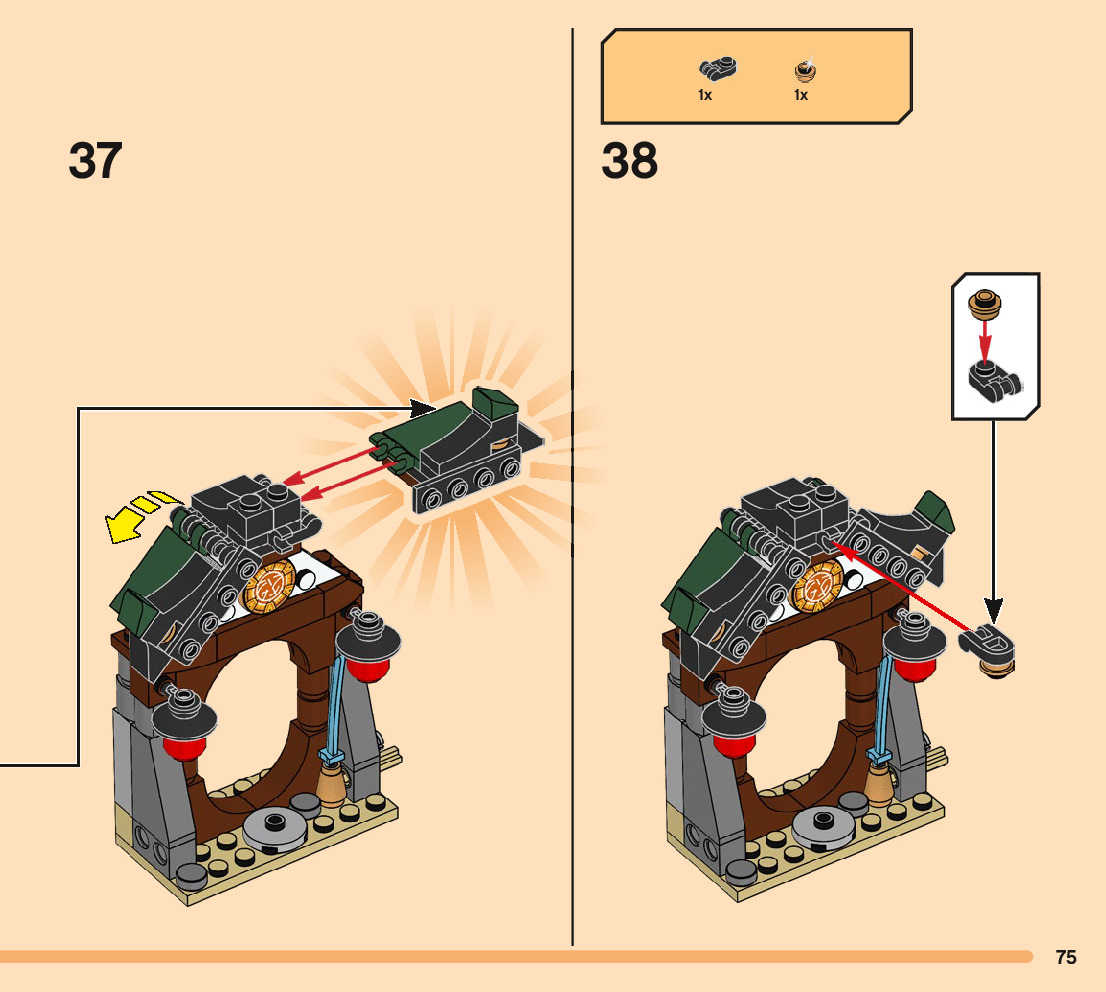 37

1x 1x

38

75