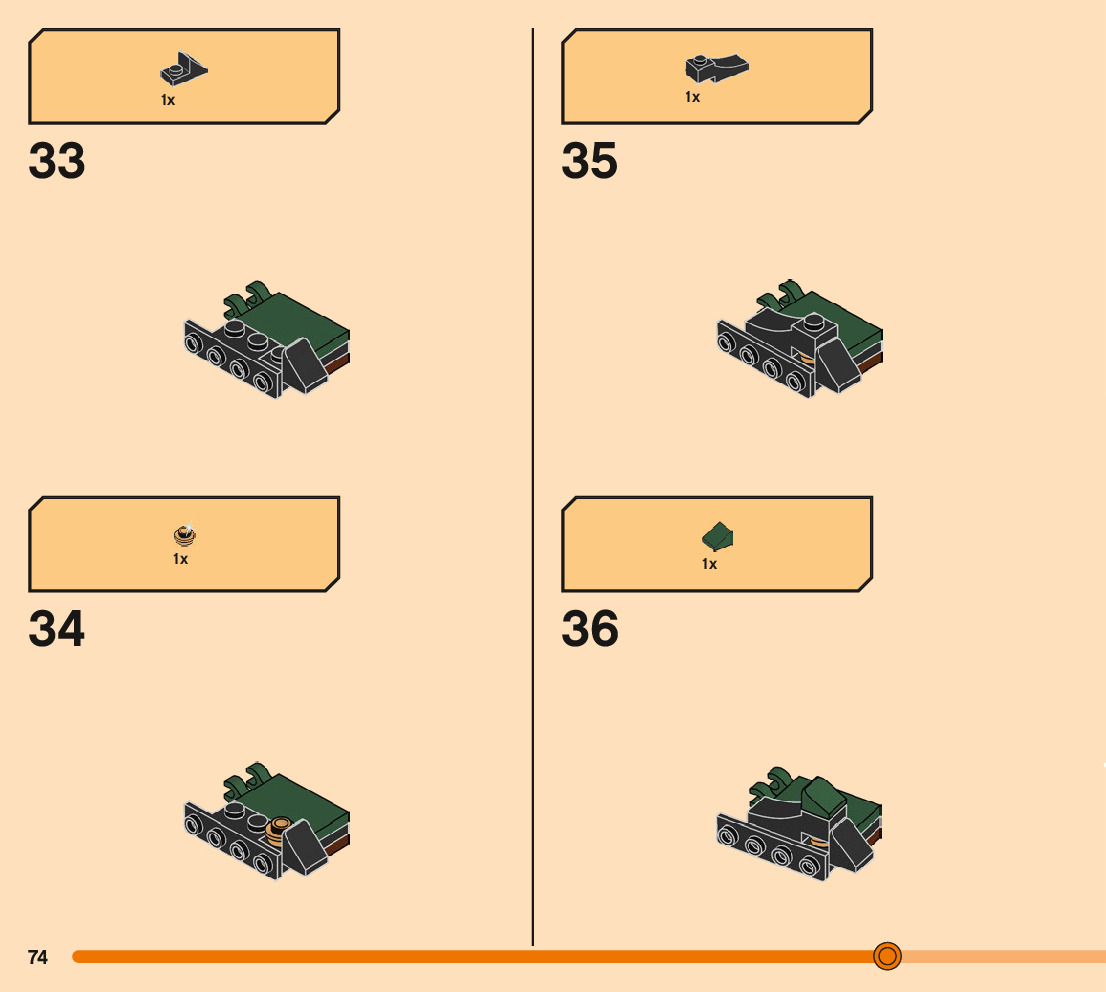 1x

33

1x

34

1x

35

1x

36

74