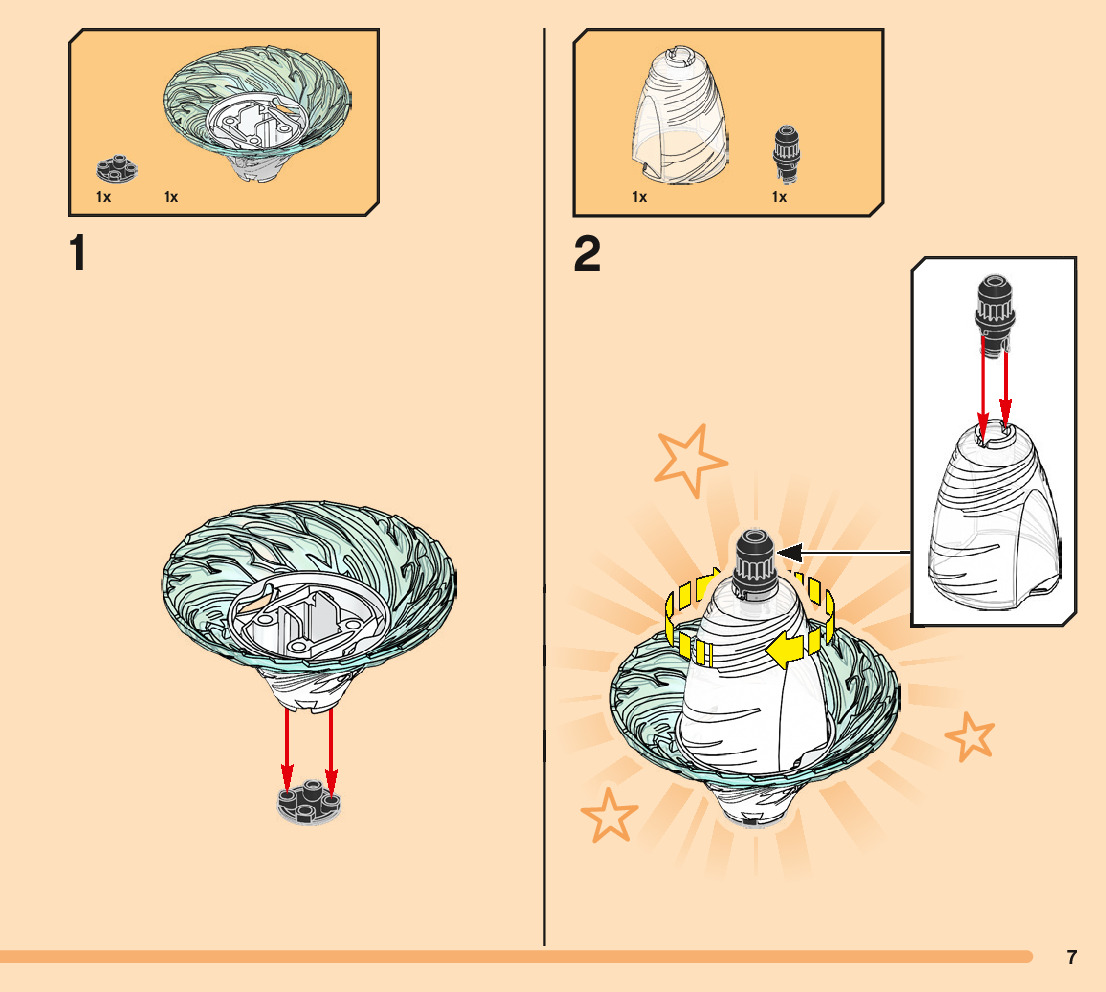 1x 1x

1

1x 1x

2

7