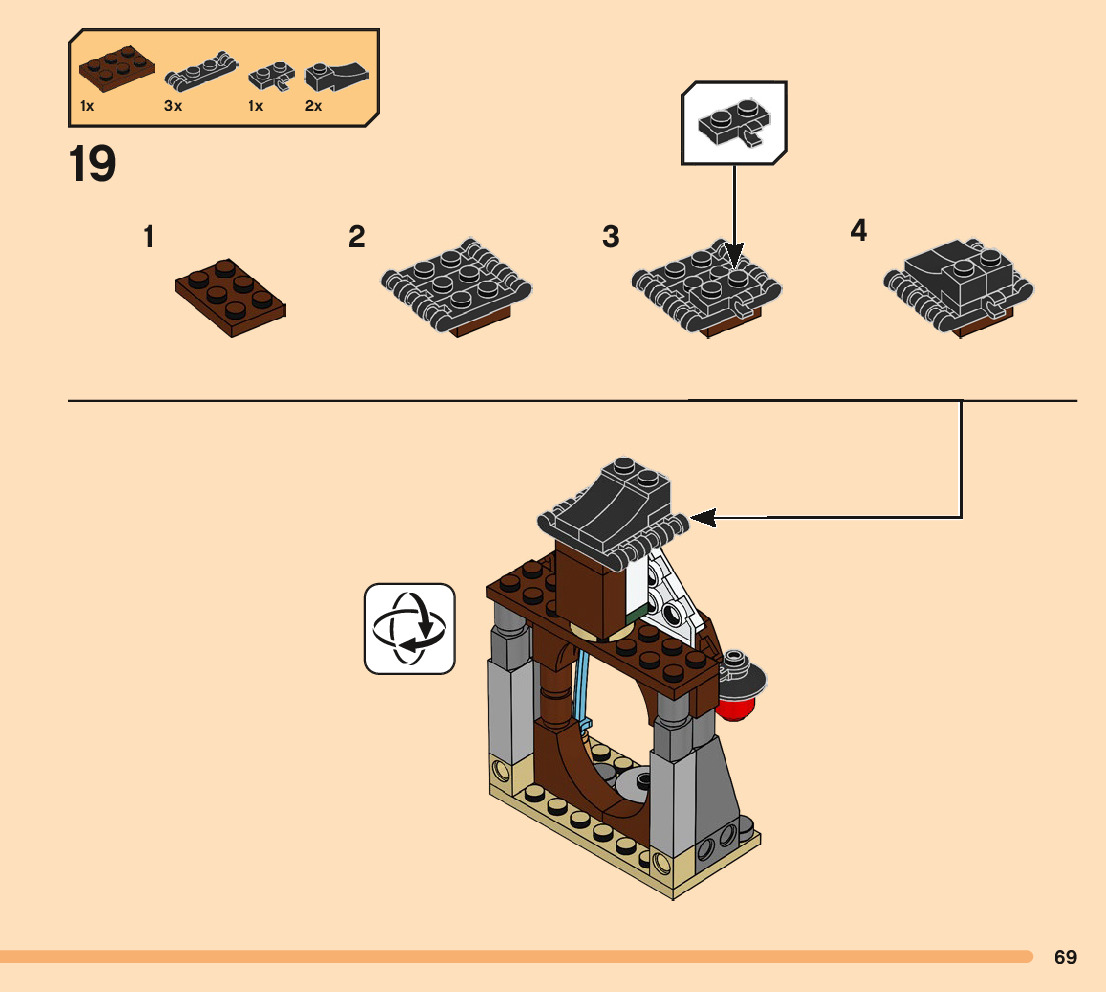 1x
3x
1x
2x

19

1
2
3
4

69