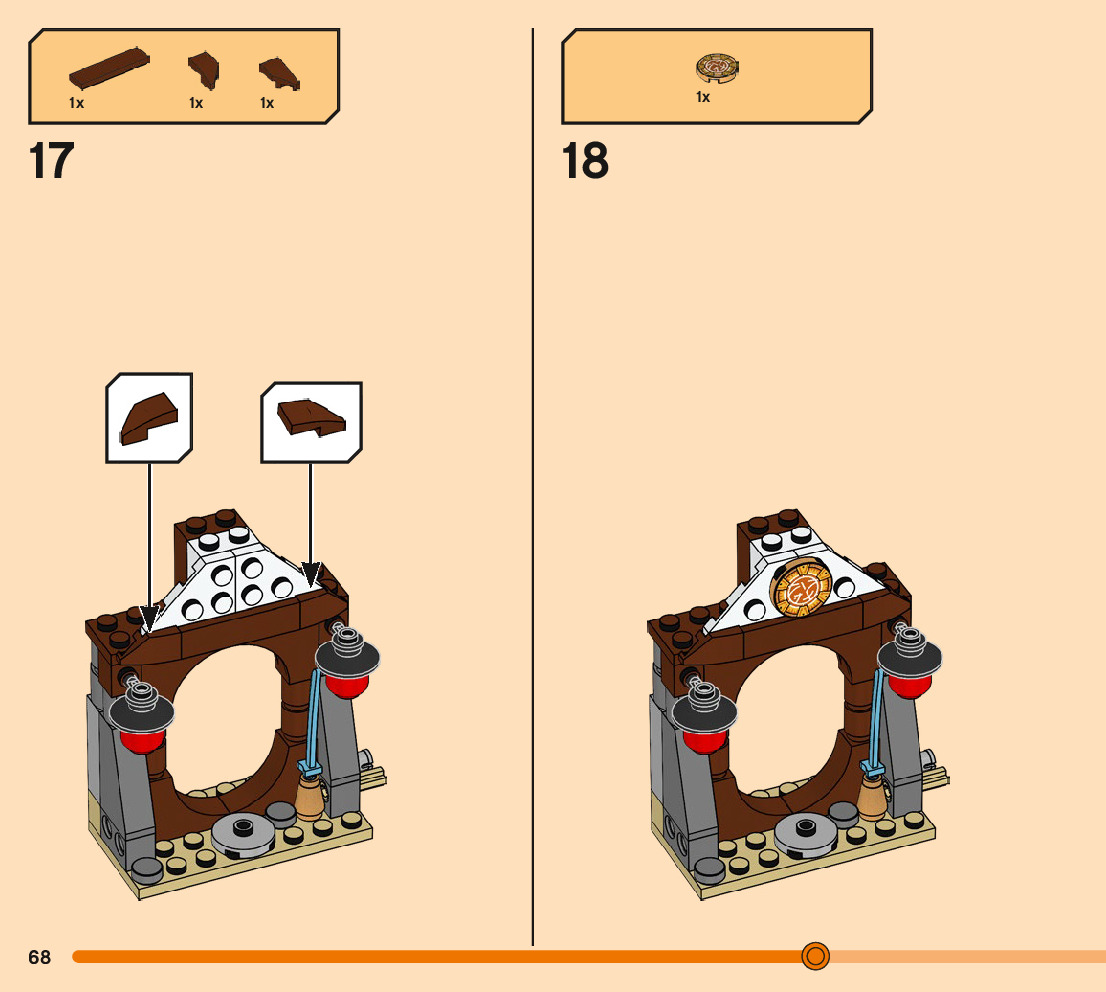 1x 1x 1x

17

1x

18

68