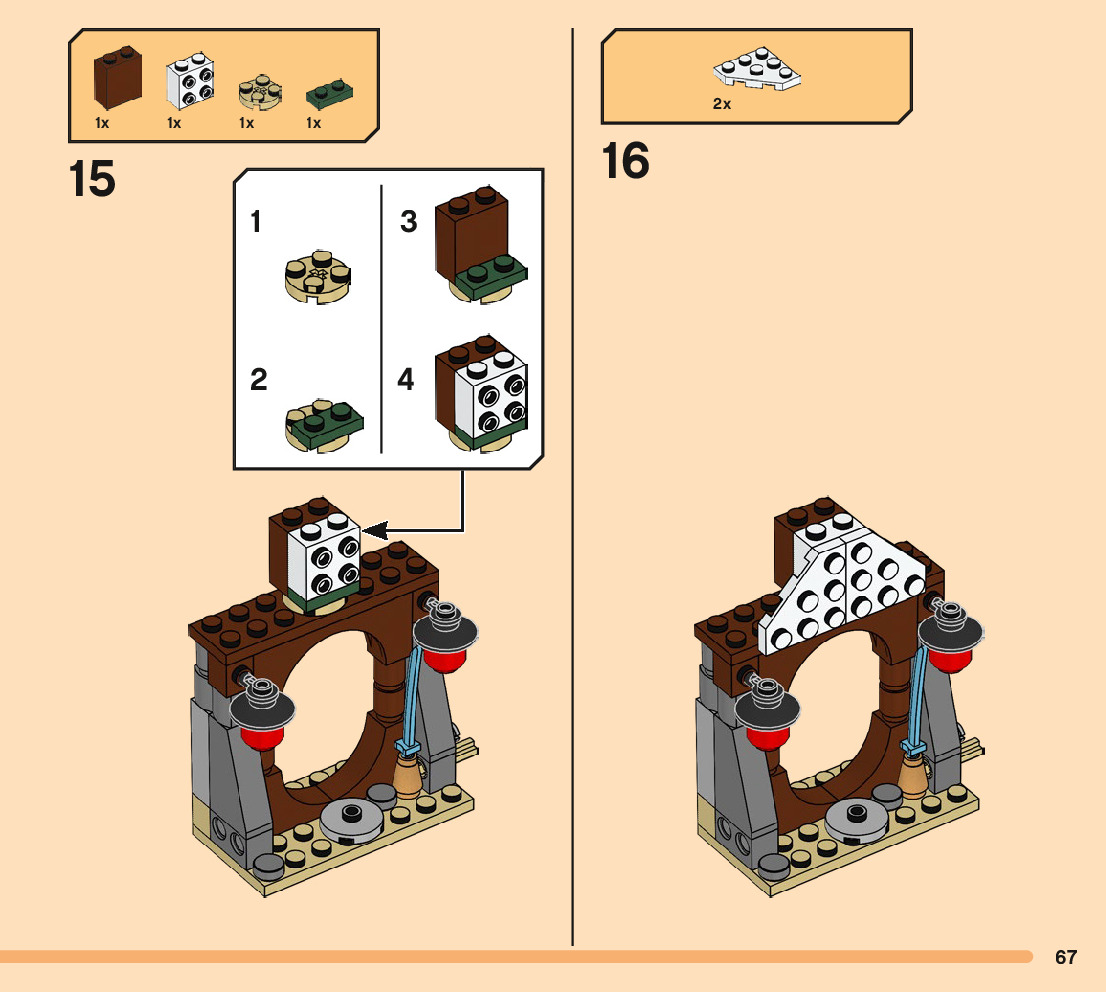 1x 1x 1x 1x

15

1

2

3

4

2x

16

67