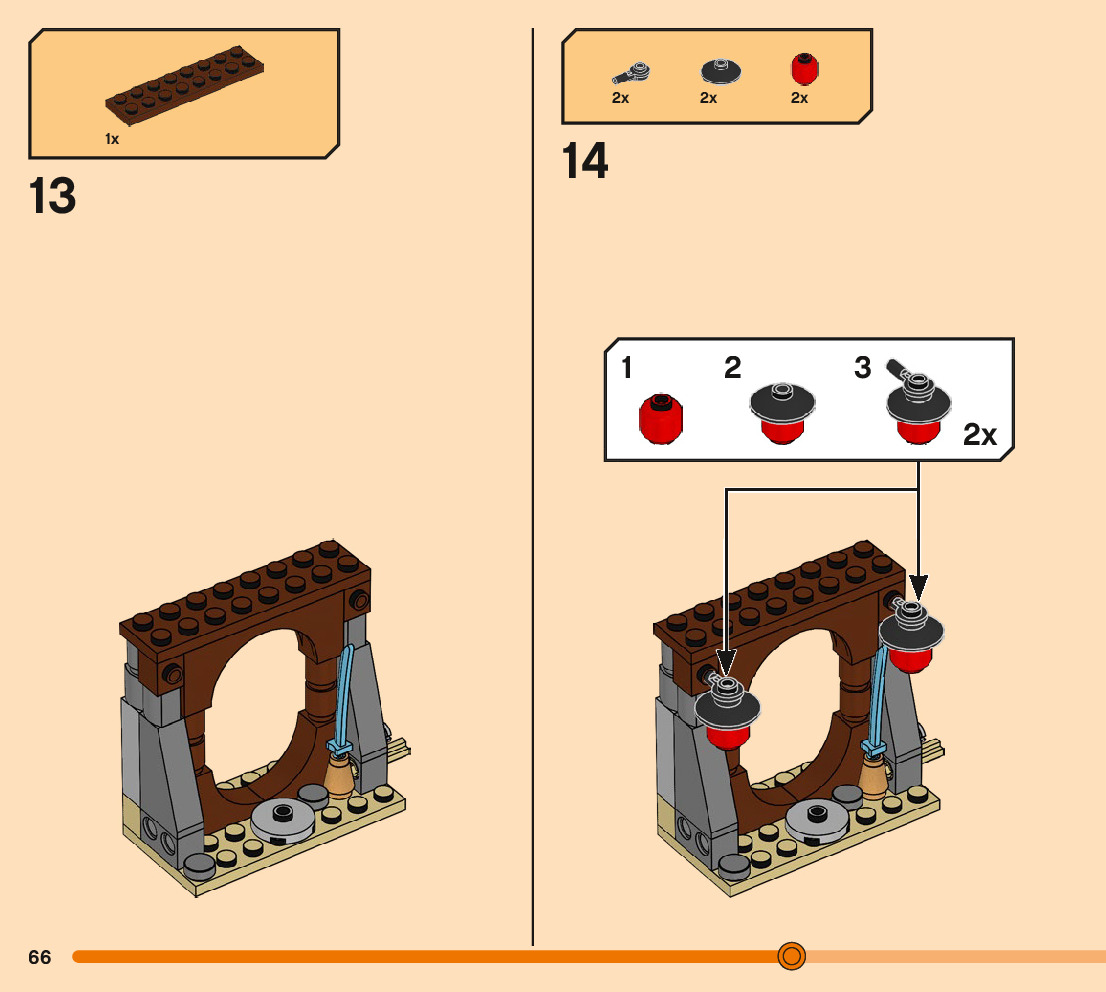 1x

13

2x 2x 2x

14

1 2 3

2x

66