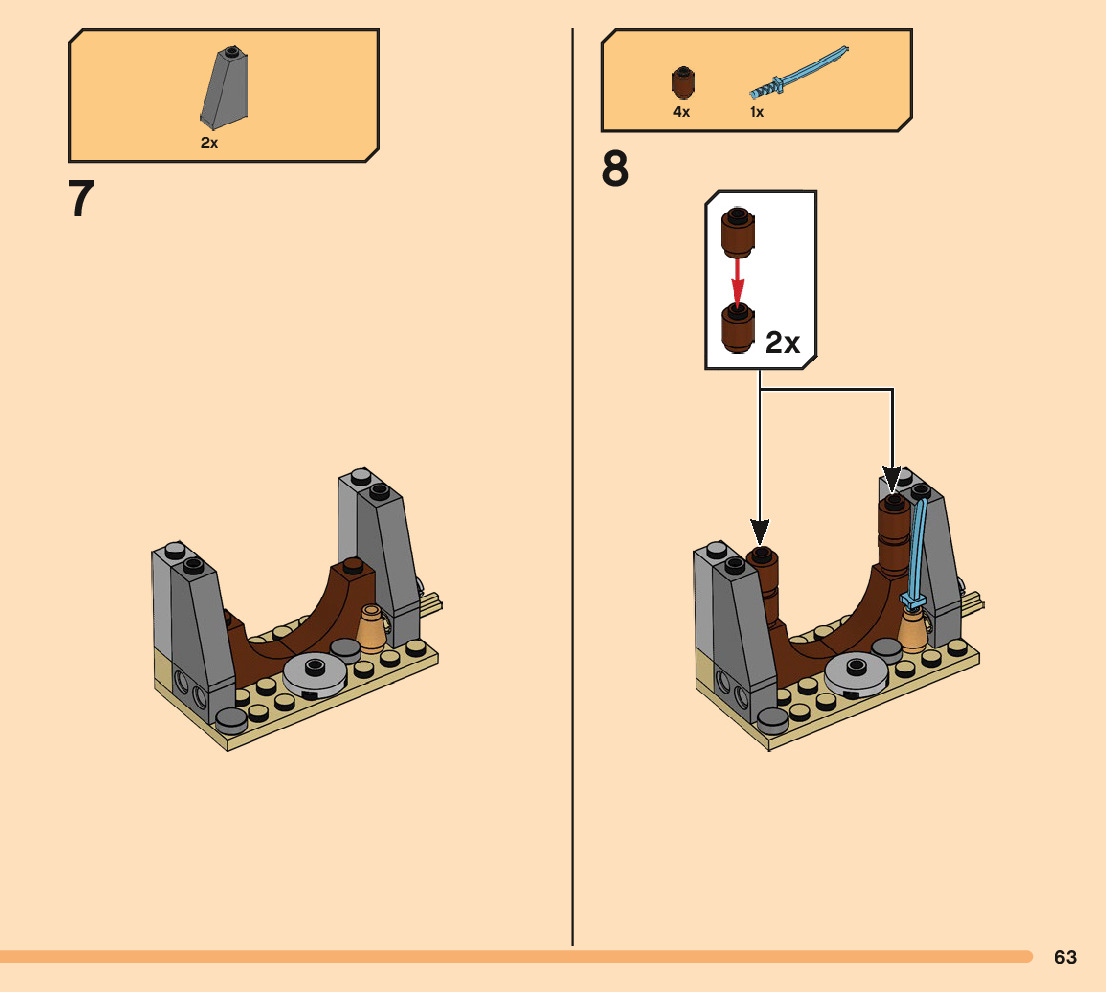 2x

7

4x 1x

8

2x

63