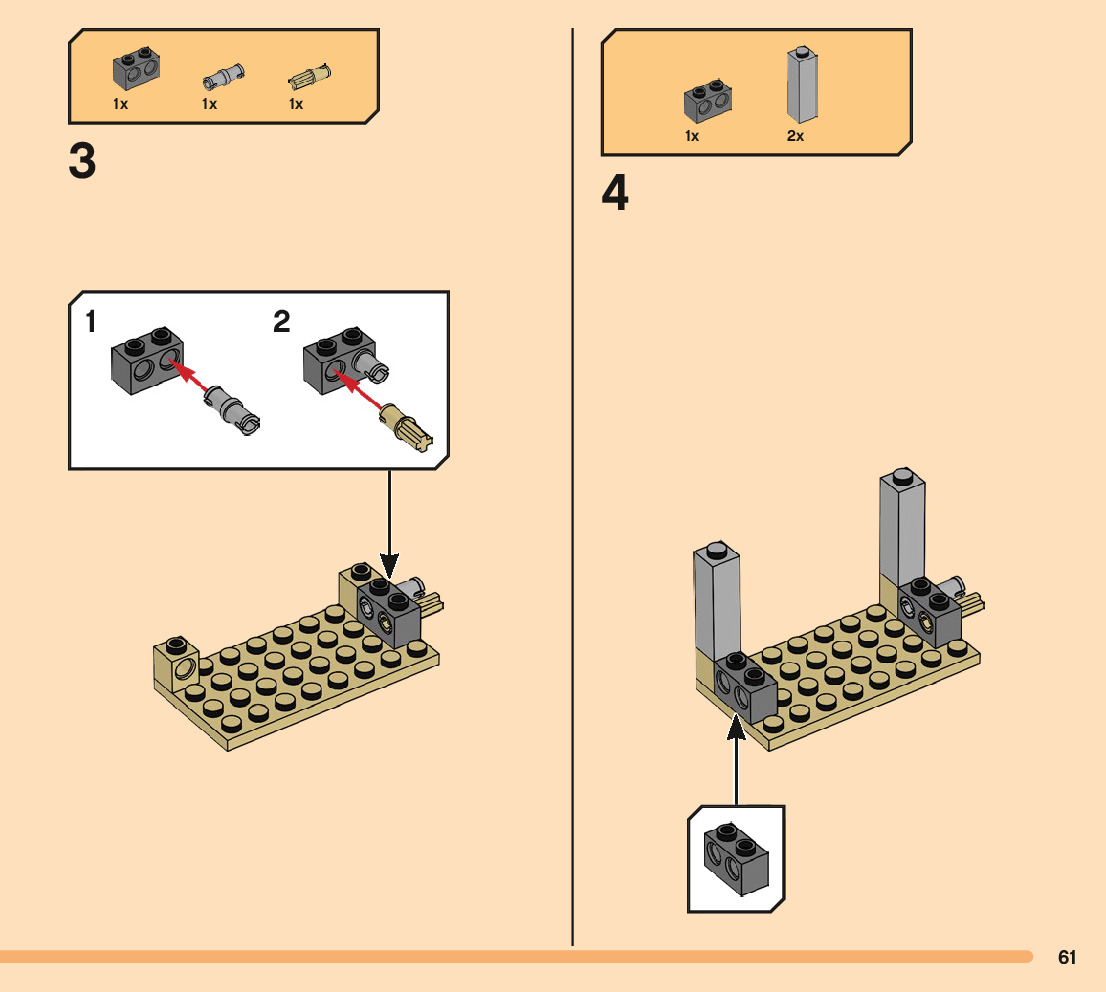 1x 1x 1x

3

1 2

1x 2x

4

61