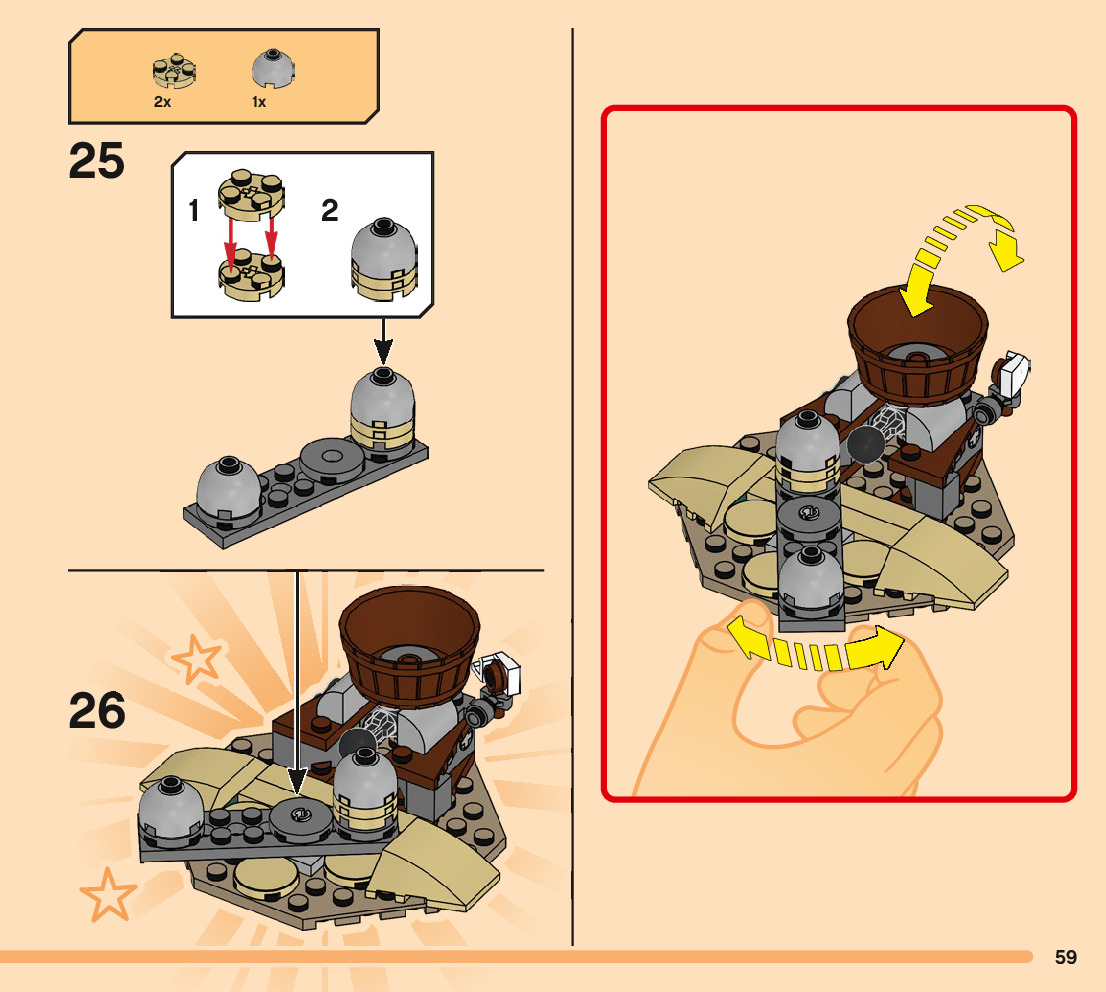 2x
1x

25

1
2

26

59