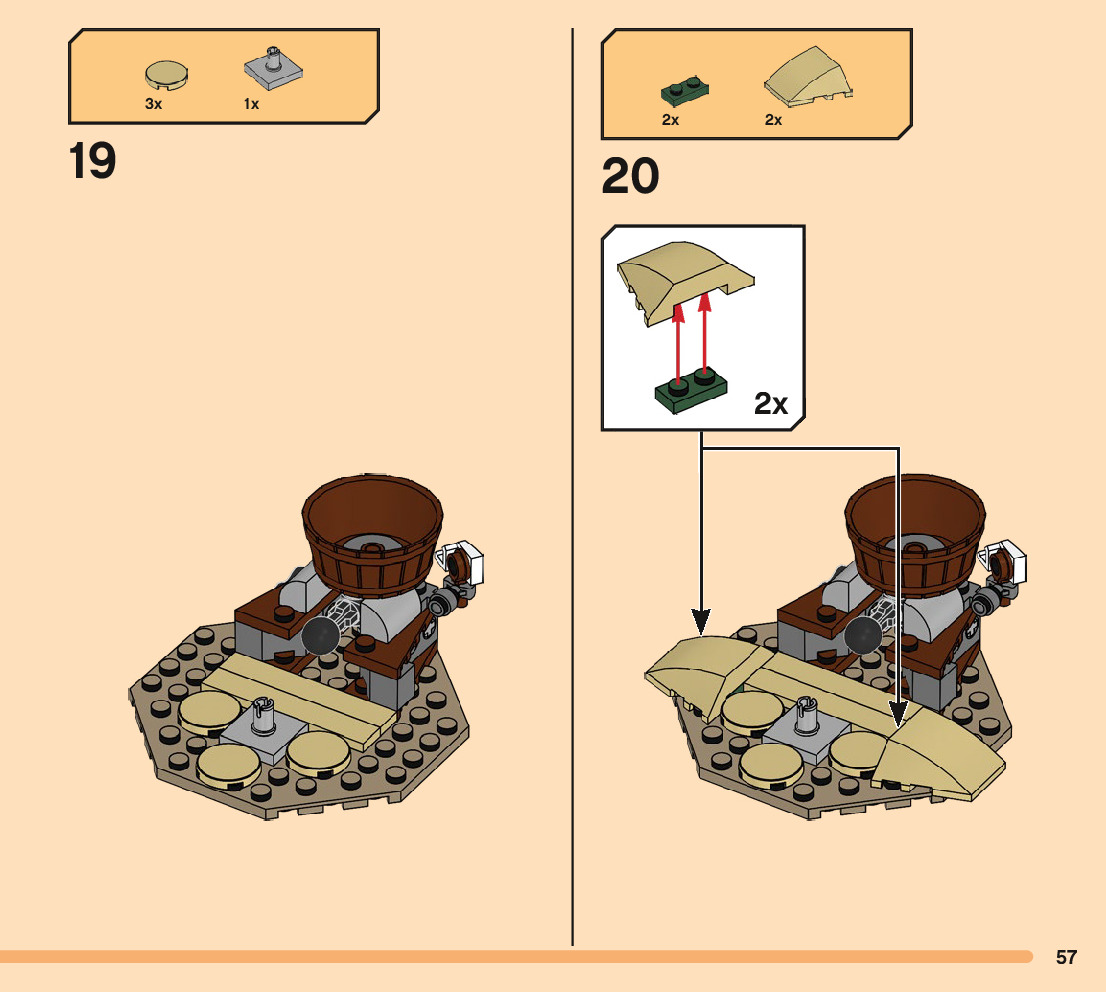 3x 1x

19

2x 2x

20

2x

57