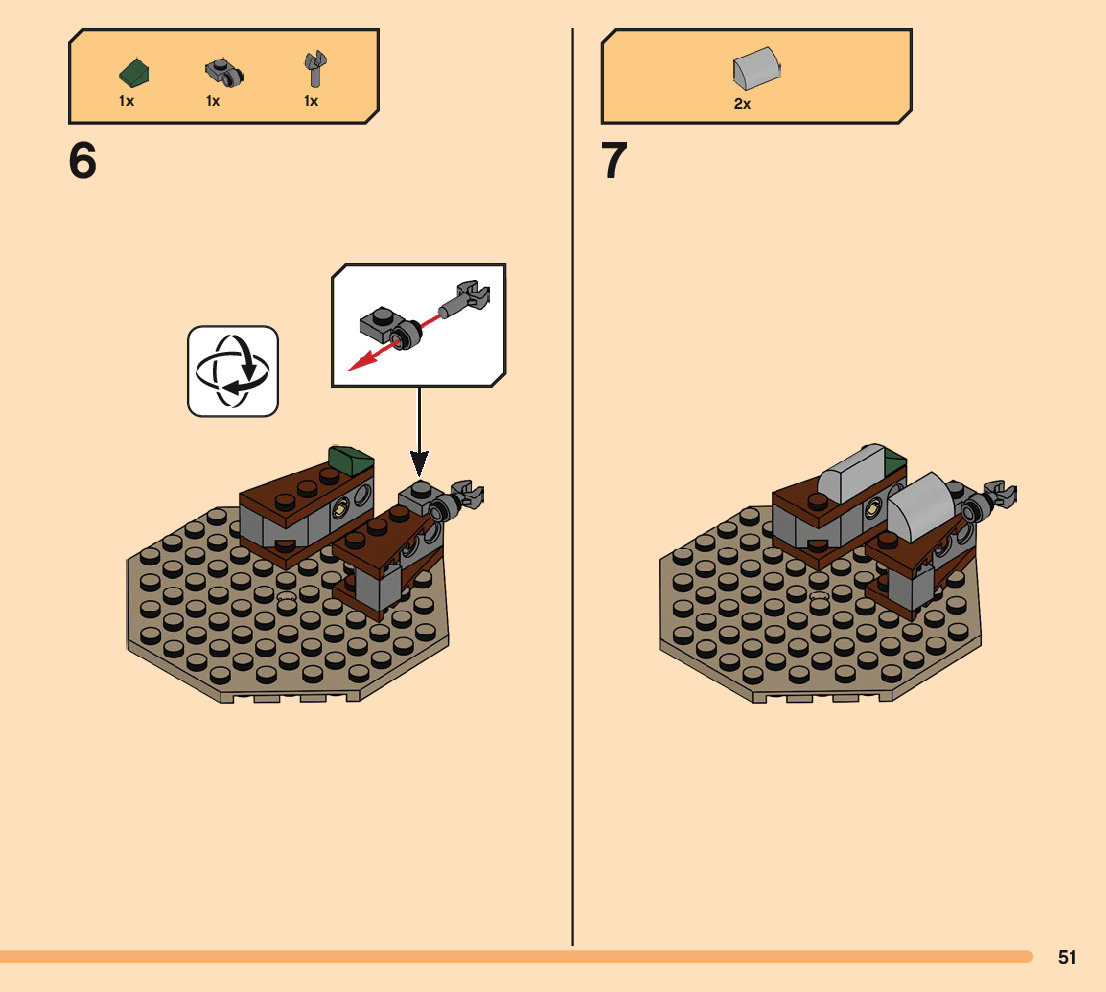 1x 1x 1x

6

2x

7

51