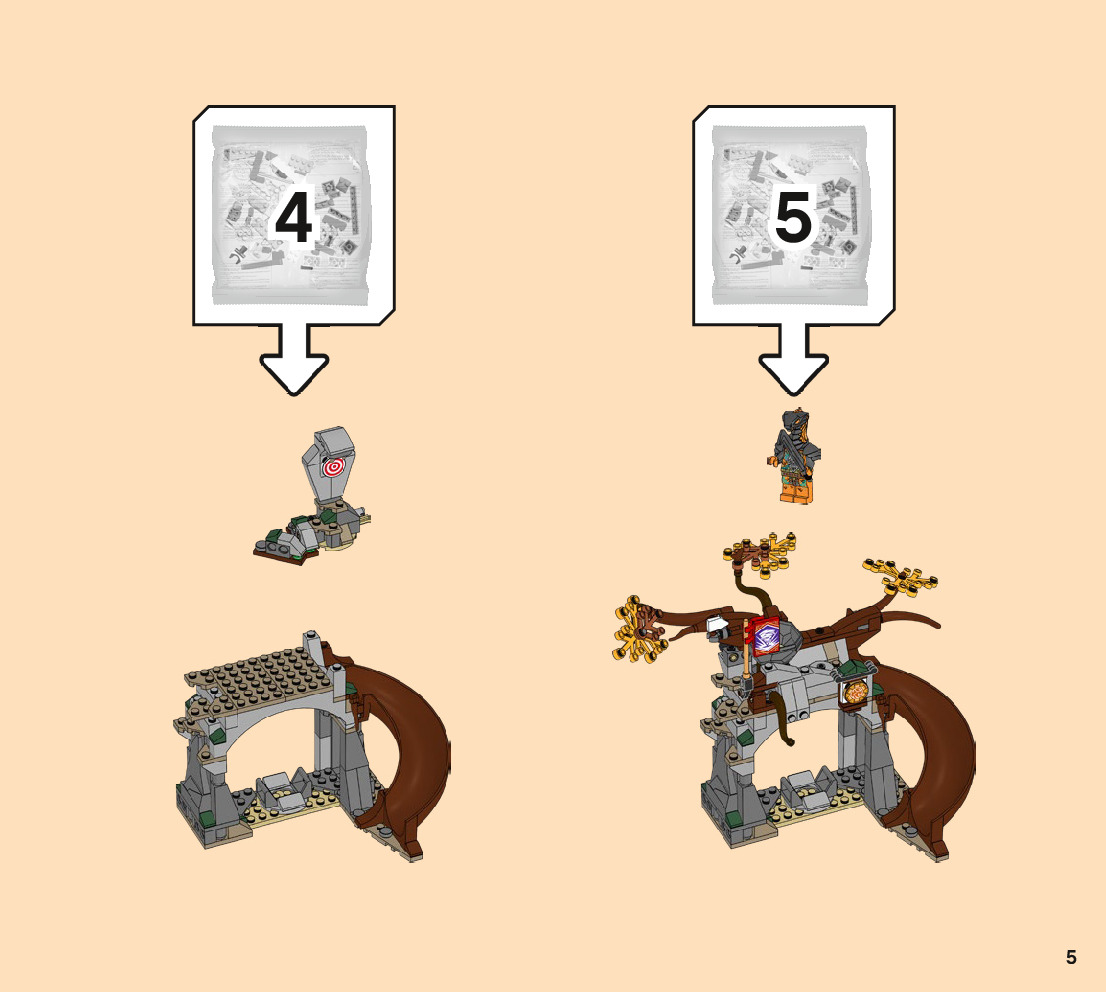 4

5

5